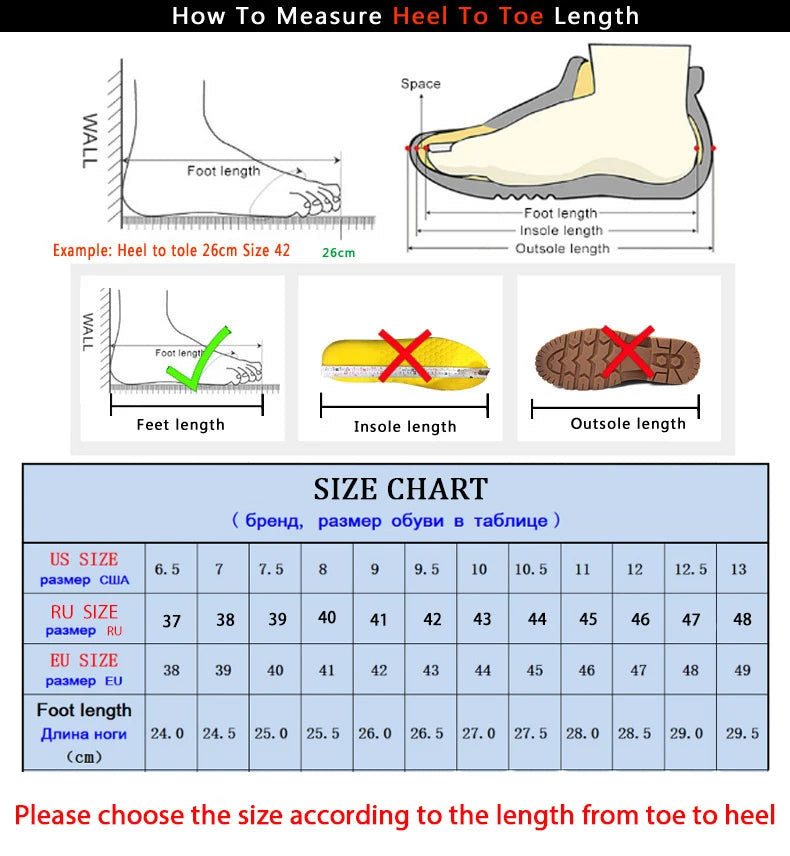 How To Measure Heel To Toe Length

WALL

Foot length

Example: Heel to tole 26cm Size 42

26cm

Space

Foot length
Insole length
Outsole length

WALL

Foot length

Feet length

Insole length

Outsole length

SIZE CHART
( бренд, размер обуви в таблице )

| US SIZE размер США | 6.5 | 7 | 7.5 | 8 | 9 | 9.5 | 10 | 10.5 | 11 | 12 | 12.5 | 13 |
|---|---|---|---|---|---|---|---|---|---|---|---|---|
| RU SIZE размер RU | 37 | 38 | 39 | 40 | 41 | 42 | 43 | 44 | 45 | 46 | 47 | 48 |
| EU SIZE размер EU | 38 | 39 | 40 | 41 | 42 | 43 | 44 | 45 | 46 | 47 | 48 | 49 |
| Foot length Длина ноги (cm) | 24.0 | 24.5 | 25.0 | 25.5 | 26.0 | 26.5 | 27.0 | 27.5 | 28.0 | 28.5 | 29.0 | 29.5 |

Please choose the size according to the length from toe to heel