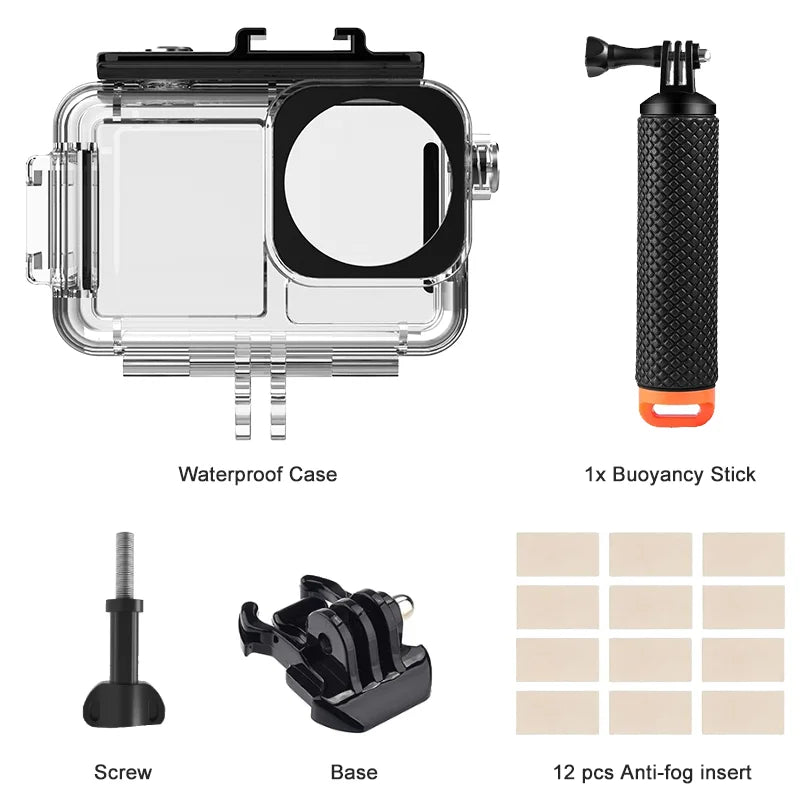 Waterproof Case

1x Buoyancy Stick

Screw

Base

12 pcs Anti-fog insert