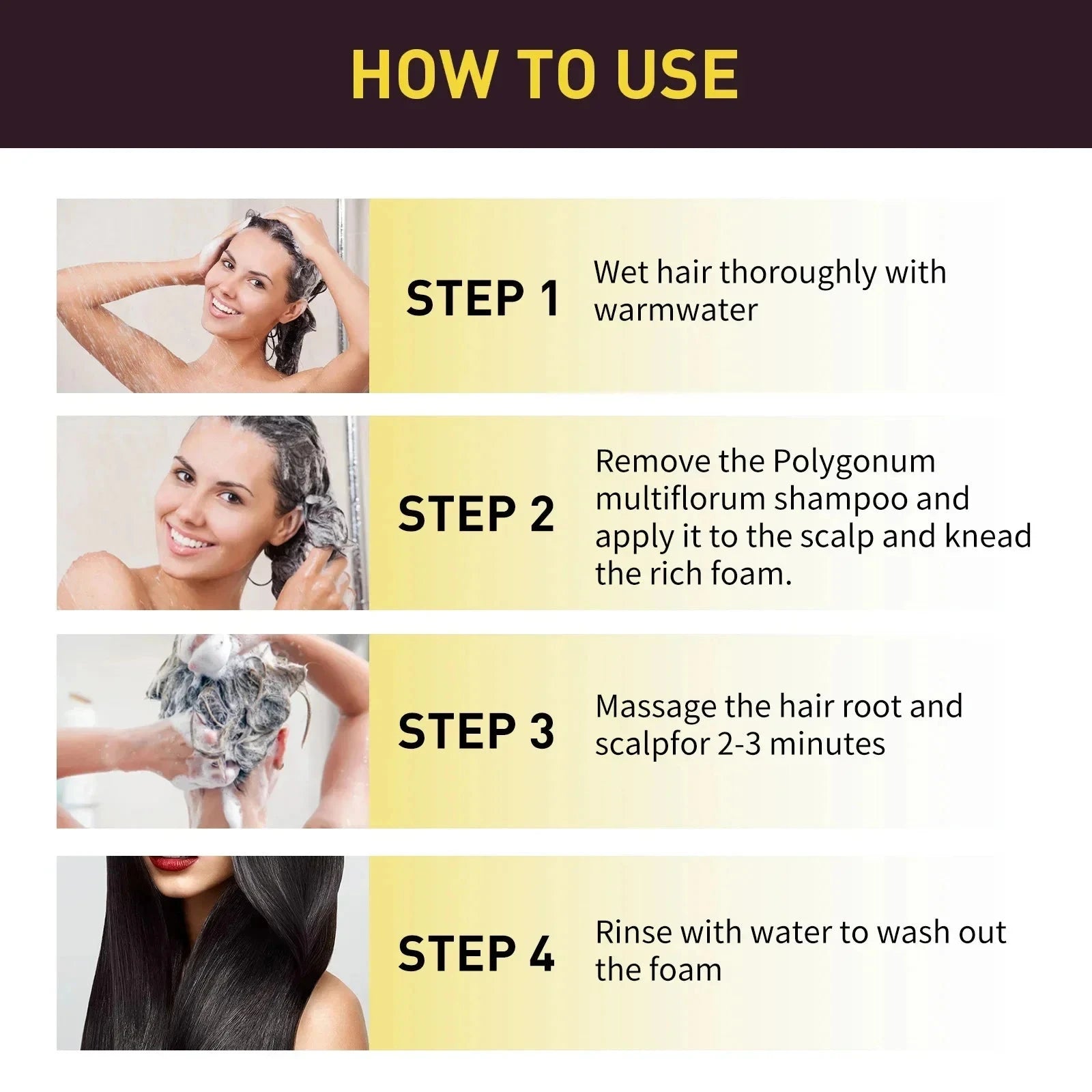 HOW TO USE

STEP 1

Wet hair thoroughly with warmwater

STEP 2

Remove the Polygonum multiflorum shampoo and apply it to the scalp and knead the rich foam.

STEP 3

Massage the hair root and scalpfor 2-3 minutes

STEP 4

Rinse with water to wash out the foam