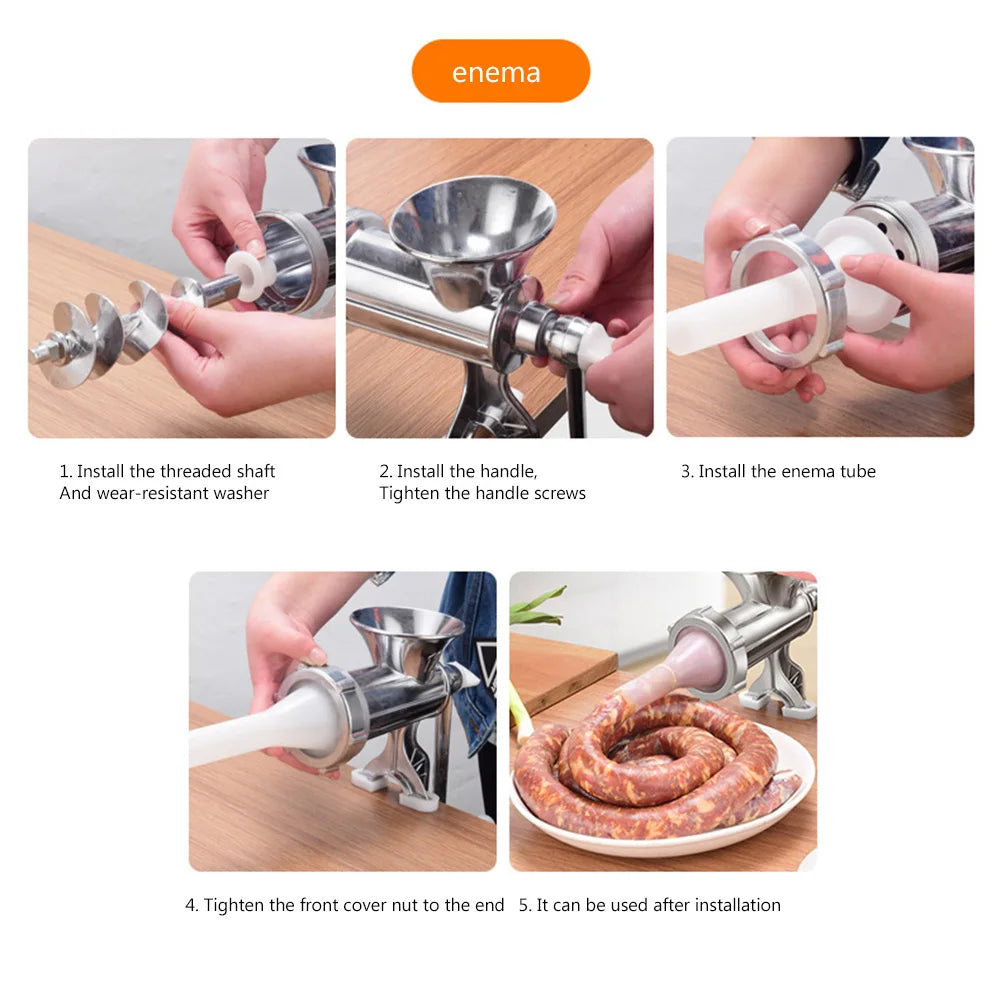 enema

1. Install the threaded shaft
And wear-resistant washer

2. Install the handle,
Tighten the handle screws

3. Install the enema tube

4. Tighten the front cover nut to the end

5. It can be used after installation