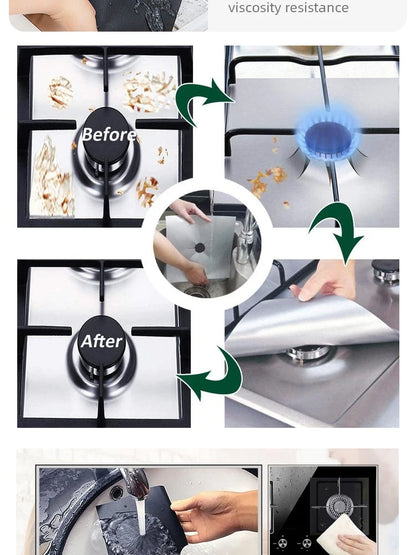 viscosity resistance

Before

After