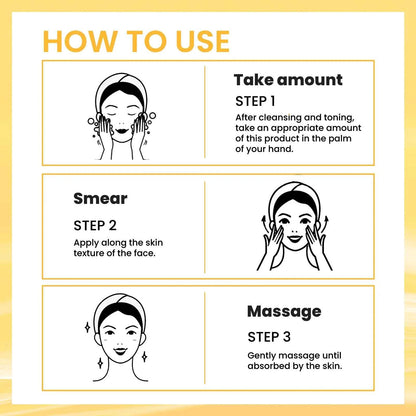 HOW TO USE

Take amount

STEP 1

After cleansing and toning, take an appropriate amount of this product in the palm of your hand.

Smear

STEP 2

Apply along the skin texture of the face.

Massage

STEP 3

Gently massage until absorbed by the skin.