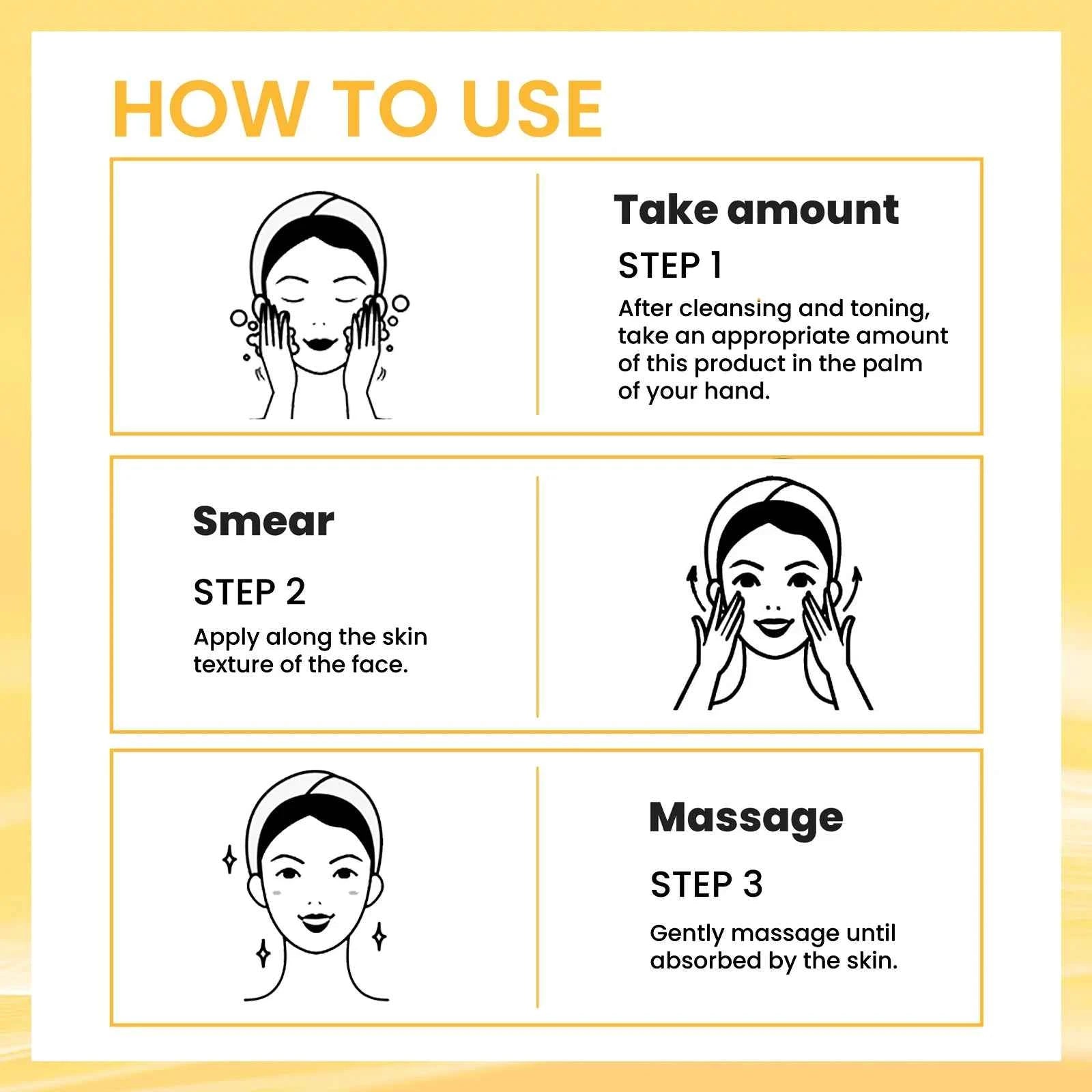 HOW TO USE

Take amount

STEP 1

After cleansing and toning, take an appropriate amount of this product in the palm of your hand.

Smear

STEP 2

Apply along the skin texture of the face.

Massage

STEP 3

Gently massage until absorbed by the skin.