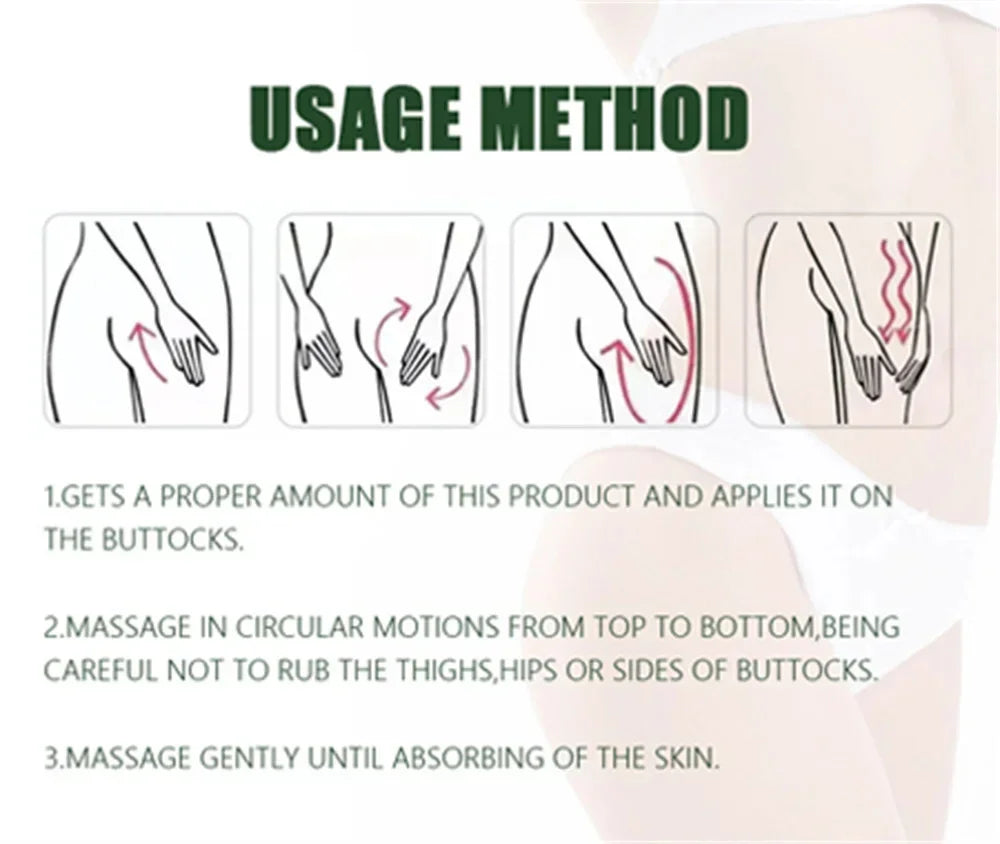 USAGE METHOD

1.GETS A PROPER AMOUNT OF THIS PRODUCT AND APPLIES IT ON THE BUTTOCKS.

2.MASSAGE IN CIRCULAR MOTIONS FROM TOP TO BOTTOM,BEING CAREFUL NOT TO RUB THE THIGHS,HIPS OR SIDES OF BUTTOCKS.

3.MASSAGE GENTLY UNTIL ABSORBING OF THE SKIN.