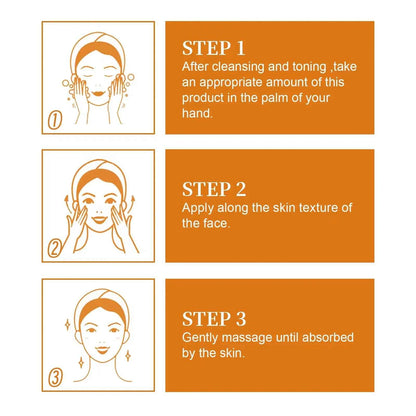 ①

STEP 1
After cleansing and toning ,take an appropriate amount of this product in the palm of your hand.

②

STEP 2
Apply along the skin texture of the face.

③

STEP 3
Gently massage until absorbed by the skin.