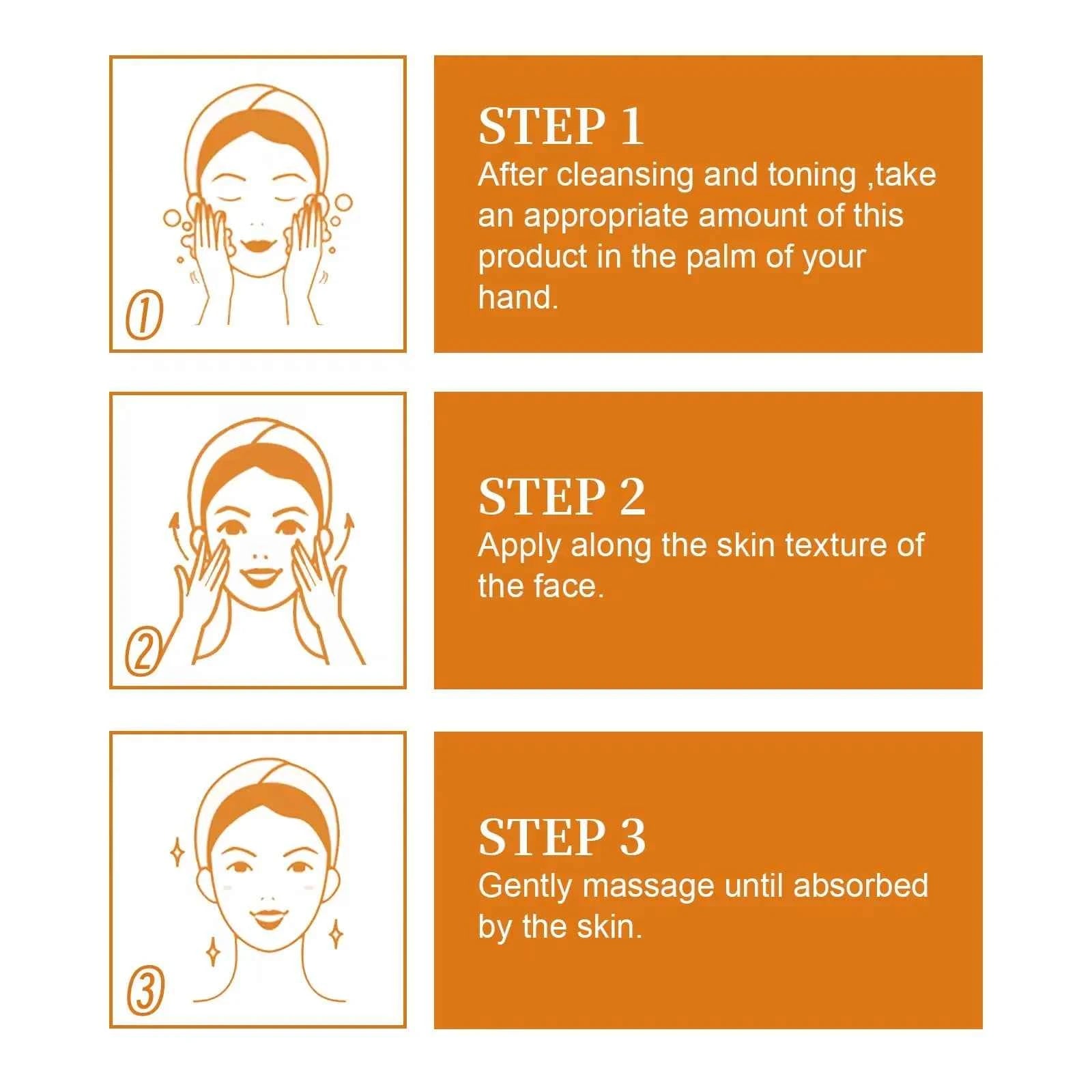 1

STEP 1
After cleansing and toning ,take an appropriate amount of this product in the palm of your hand.

2

STEP 2
Apply along the skin texture of the face.

3

STEP 3
Gently massage until absorbed by the skin.