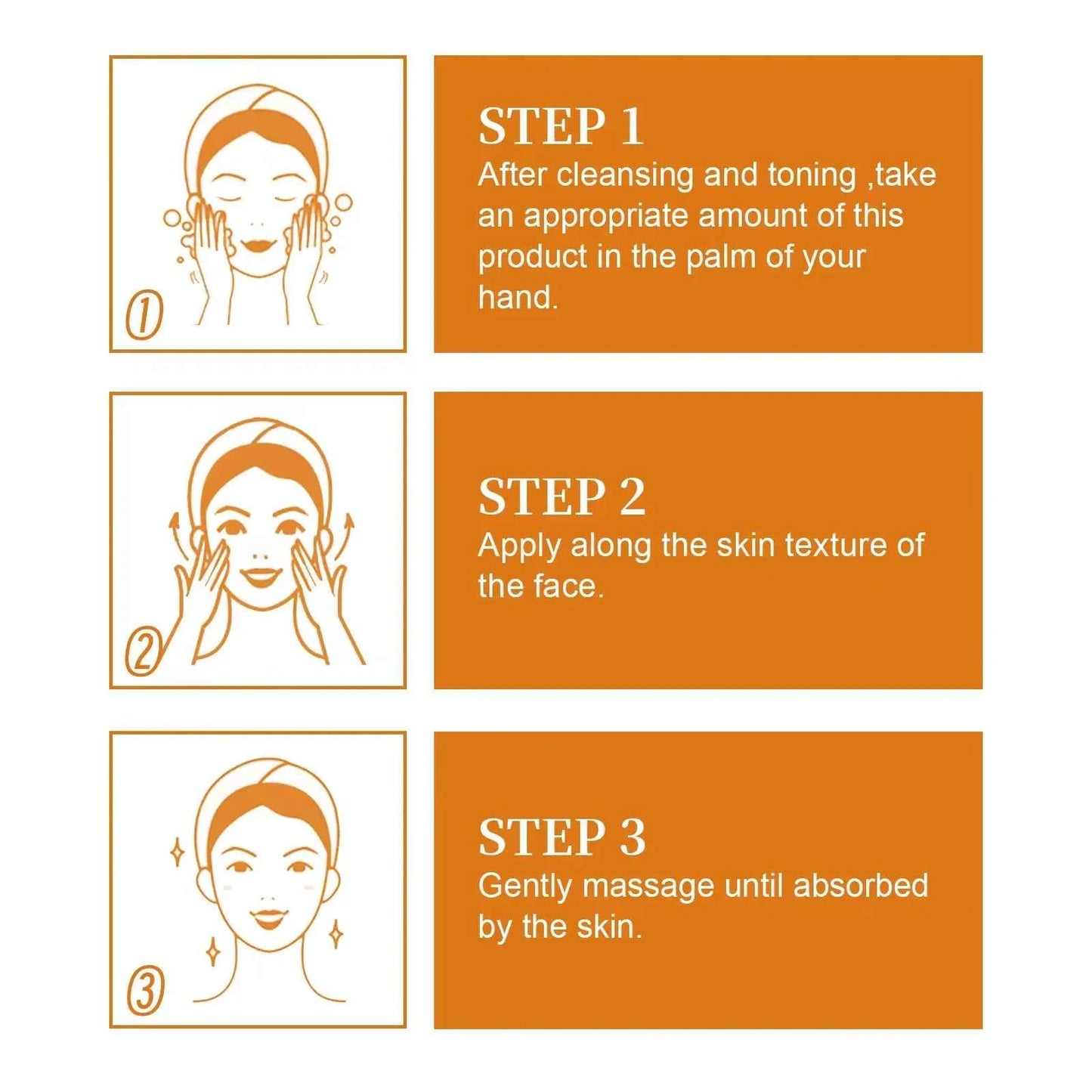 ①

STEP 1
After cleansing and toning ,take an appropriate amount of this product in the palm of your hand.

②

STEP 2
Apply along the skin texture of the face.

③

STEP 3
Gently massage until absorbed by the skin.