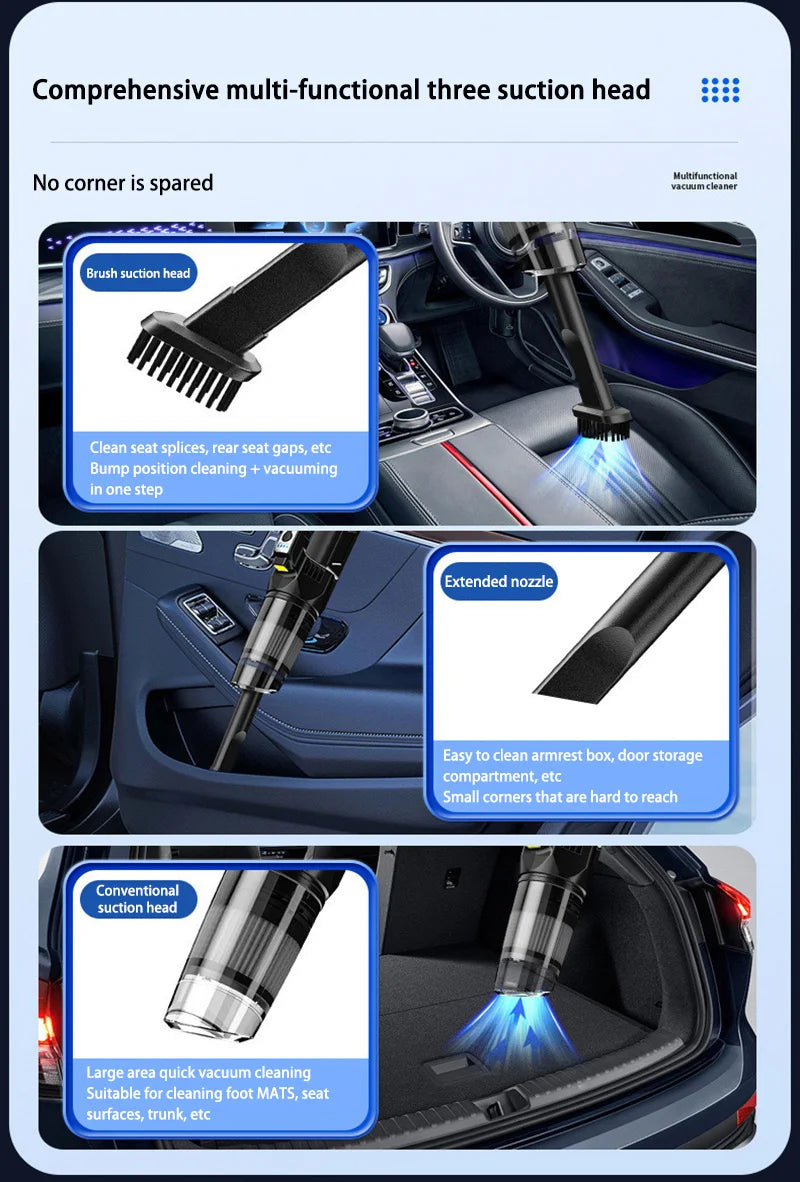 Comprehensive multi-functional three suction head

No corner is spared

Multifunctional vacuum cleaner

Brush suction head

Clean seat splices, rear seat gaps, etc
Bump position cleaning + vacuuming in one step

Extended nozzle

Easy to clean armrest box, door storage compartment, etc
Small corners that are hard to reach

Conventional suction head

Large area quick vacuum cleaning
Suitable for cleaning foot MATS, seat surfaces, trunk, etc