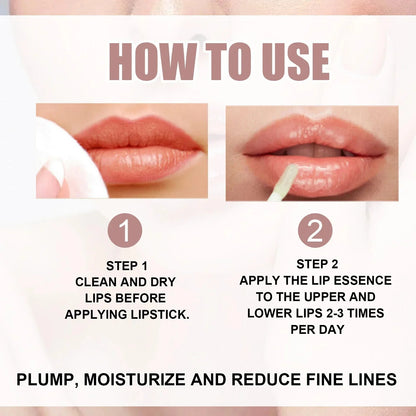 HOW TO USE

1

STEP 1
CLEAN AND DRY LIPS BEFORE APPLYING LIPSTICK.

2

STEP 2
APPLY THE LIP ESSENCE TO THE UPPER AND LOWER LIPS 2-3 TIMES PER DAY

PLUMP, MOISTURIZE AND REDUCE FINE LINES