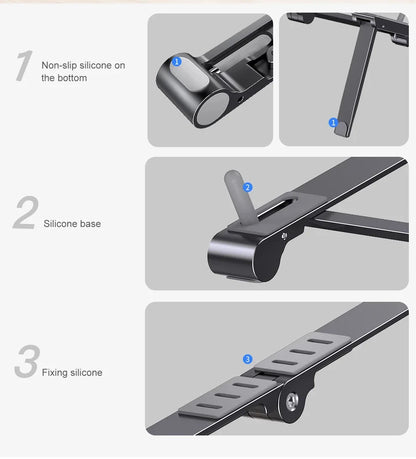 1 Non-slip silicone on the bottom

1

1

2 Silicone base

2

3 Fixing silicone

3