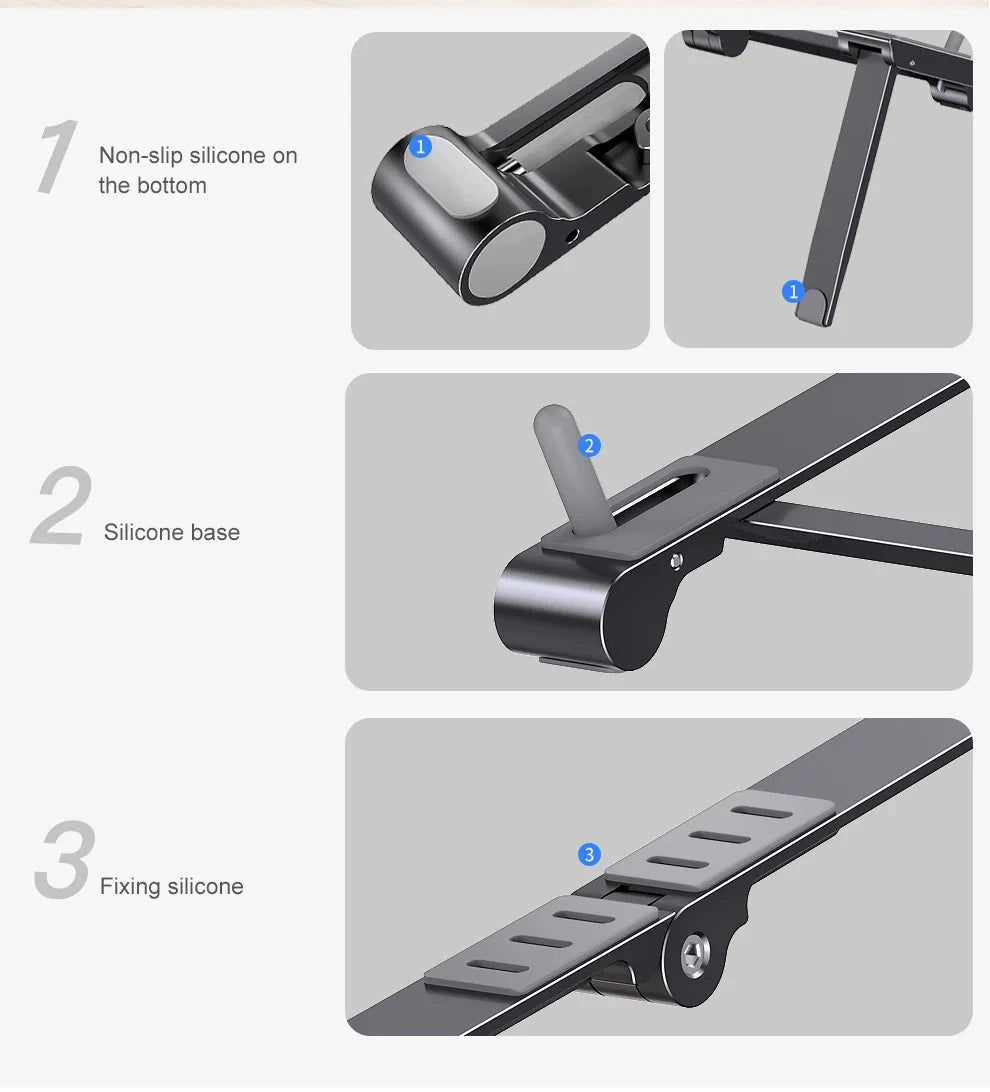 1 Non-slip silicone on the bottom

1

1

2 Silicone base

2

3 Fixing silicone

3