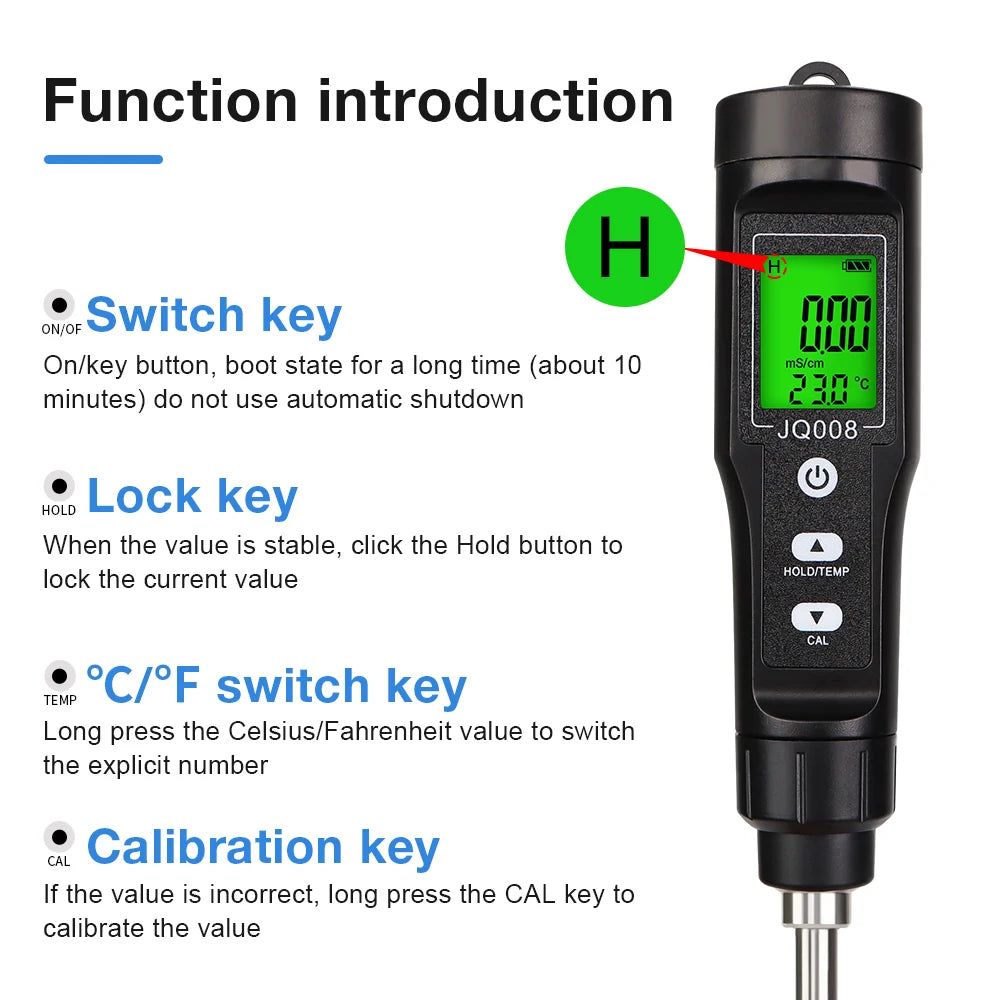 Function introduction

ON/OF Switch key
On/key button, boot state for a long time (about 10 minutes) do not use automatic shutdown

HOLD Lock key
When the value is stable, click the Hold button to lock the current value

TEMP °C/°F switch key
Long press the Celsius/Fahrenheit value to switch the explicit number

CAL Calibration key
If the value is incorrect, long press the CAL key to calibrate the value

H

H

0.00
mS/cm
23.0 °C
JQ008

HOLD/TEMP

CAL