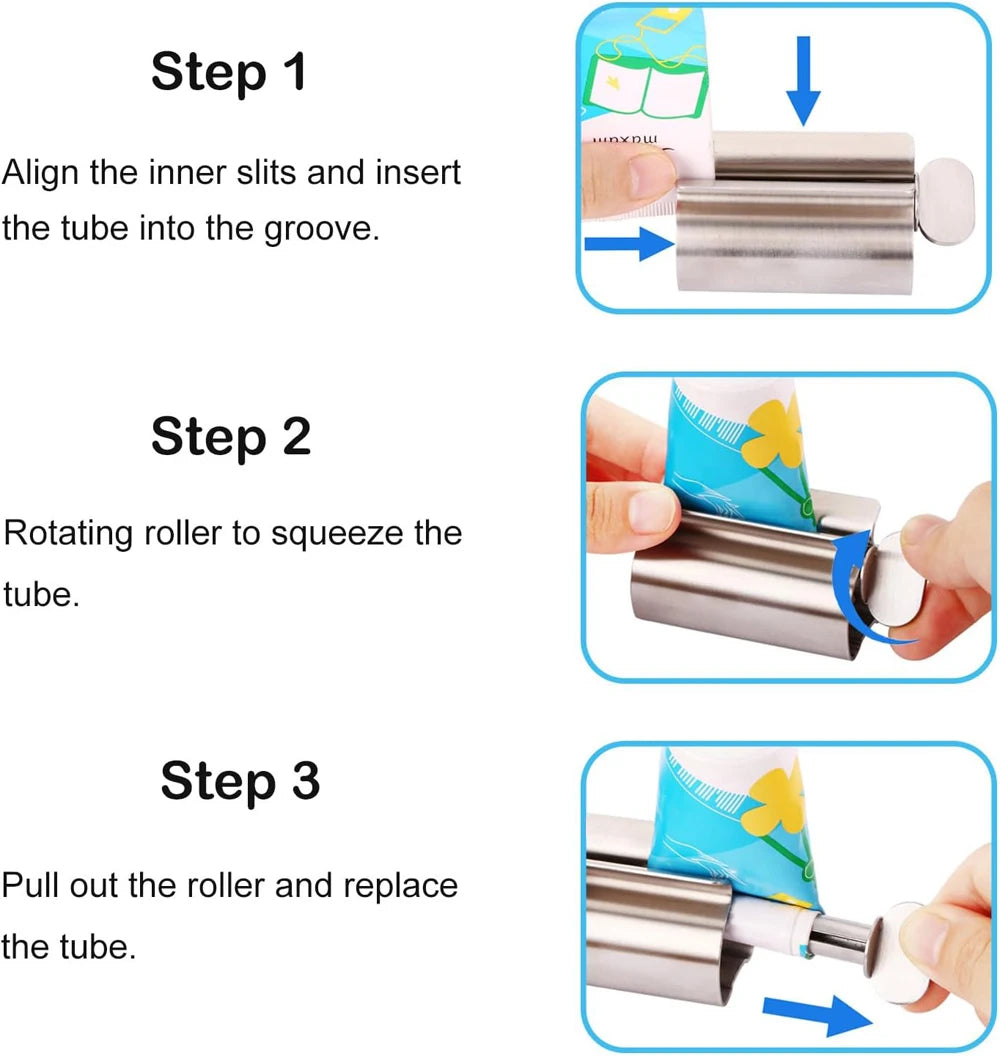 Step 1

Align the inner slits and insert the tube into the groove.

Step 2

Rotating roller to squeeze the tube.

Step 3

Pull out the roller and replace the tube.