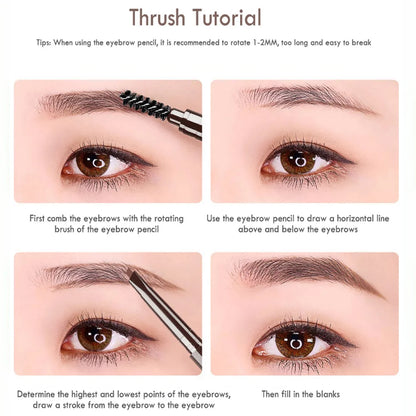 Thrush Tutorial

Tips: When using the eyebrow pencil, it is recommended to rotate 1-2MM, too long and easy to break

First comb the eyebrows with the rotating brush of the eyebrow pencil

Use the eyebrow pencil to draw a horizontal line above and below the eyebrows

Determine the highest and lowest points of the eyebrows, draw a stroke from the eyebrow to the eyebrow

Then fill in the blanks