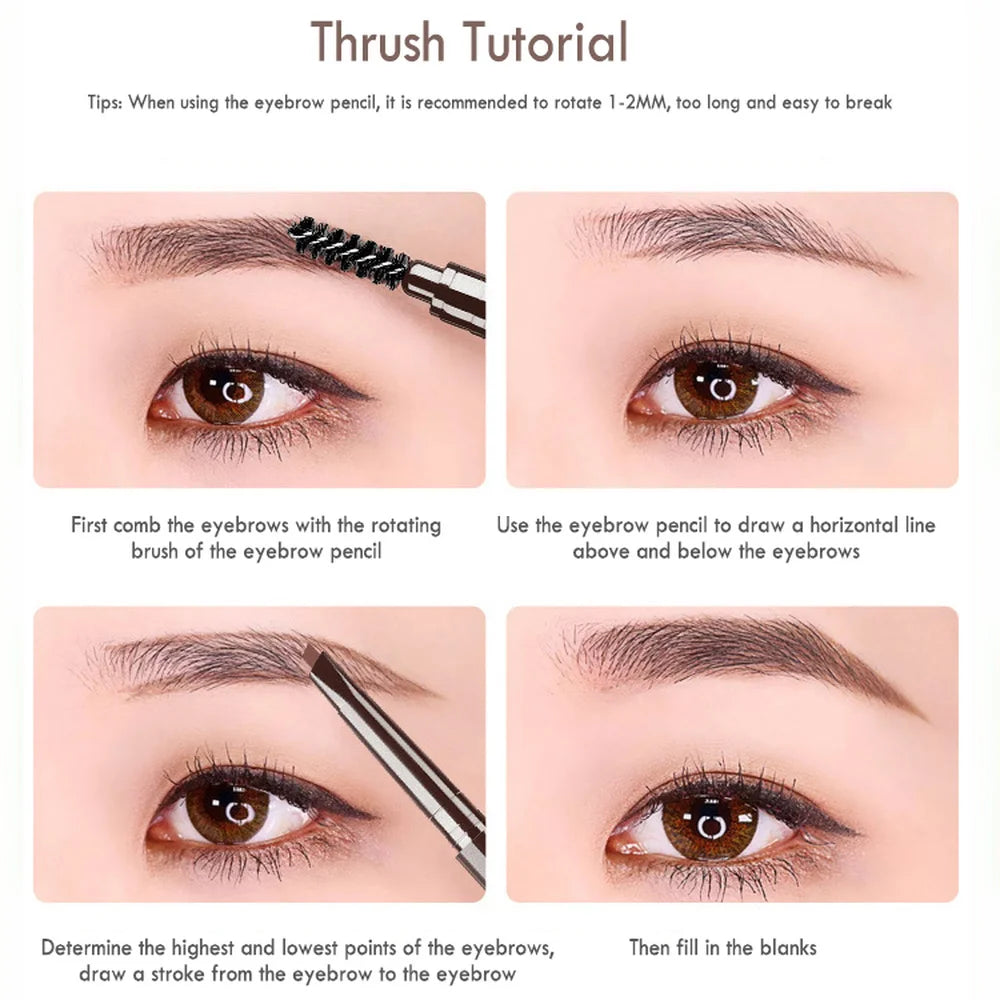 Thrush Tutorial

Tips: When using the eyebrow pencil, it is recommended to rotate 1-2MM, too long and easy to break

First comb the eyebrows with the rotating brush of the eyebrow pencil

Use the eyebrow pencil to draw a horizontal line above and below the eyebrows

Determine the highest and lowest points of the eyebrows, draw a stroke from the eyebrow to the eyebrow

Then fill in the blanks