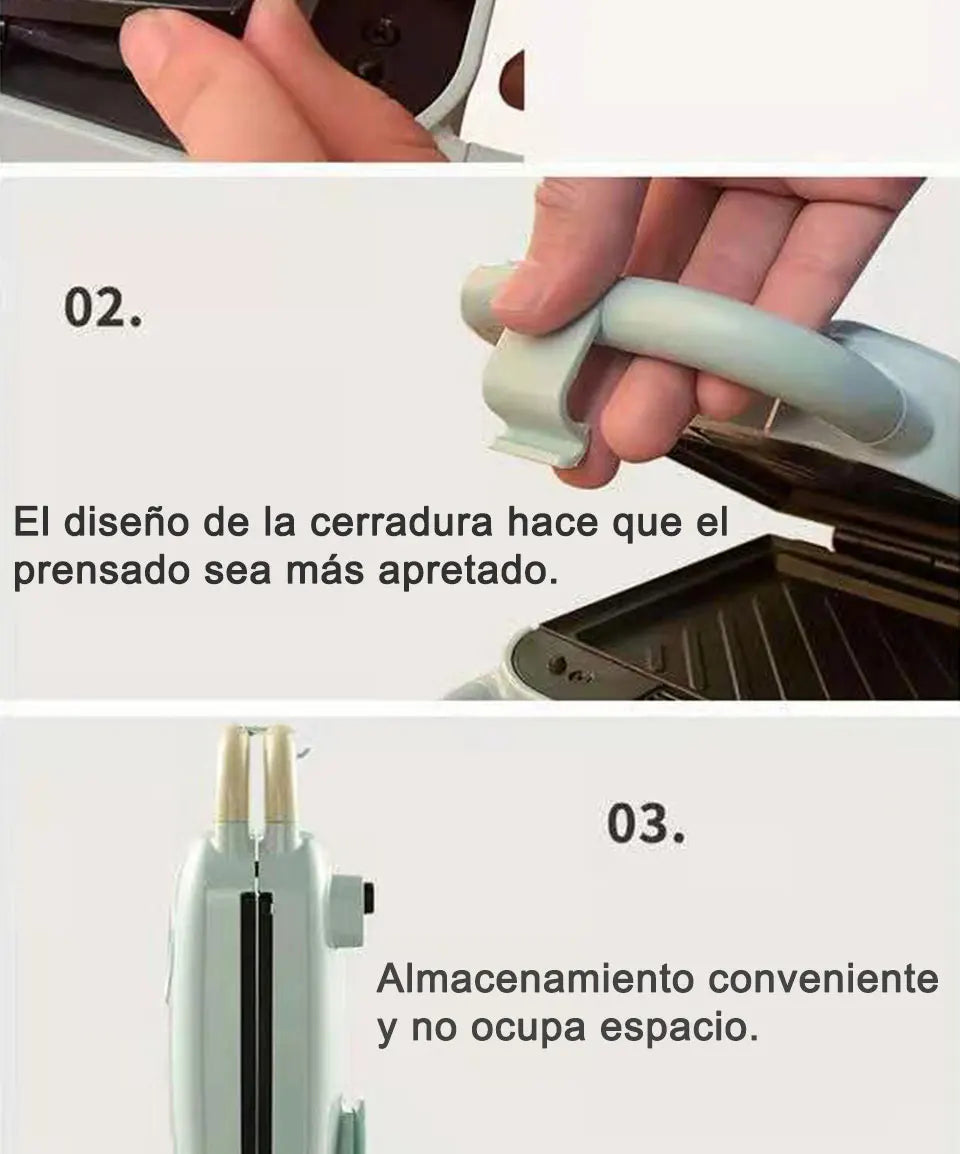 02.

El diseño de la cerradura hace que el prensado sea más apretado.

03.

Almacenamiento conveniente y no ocupa espacio.