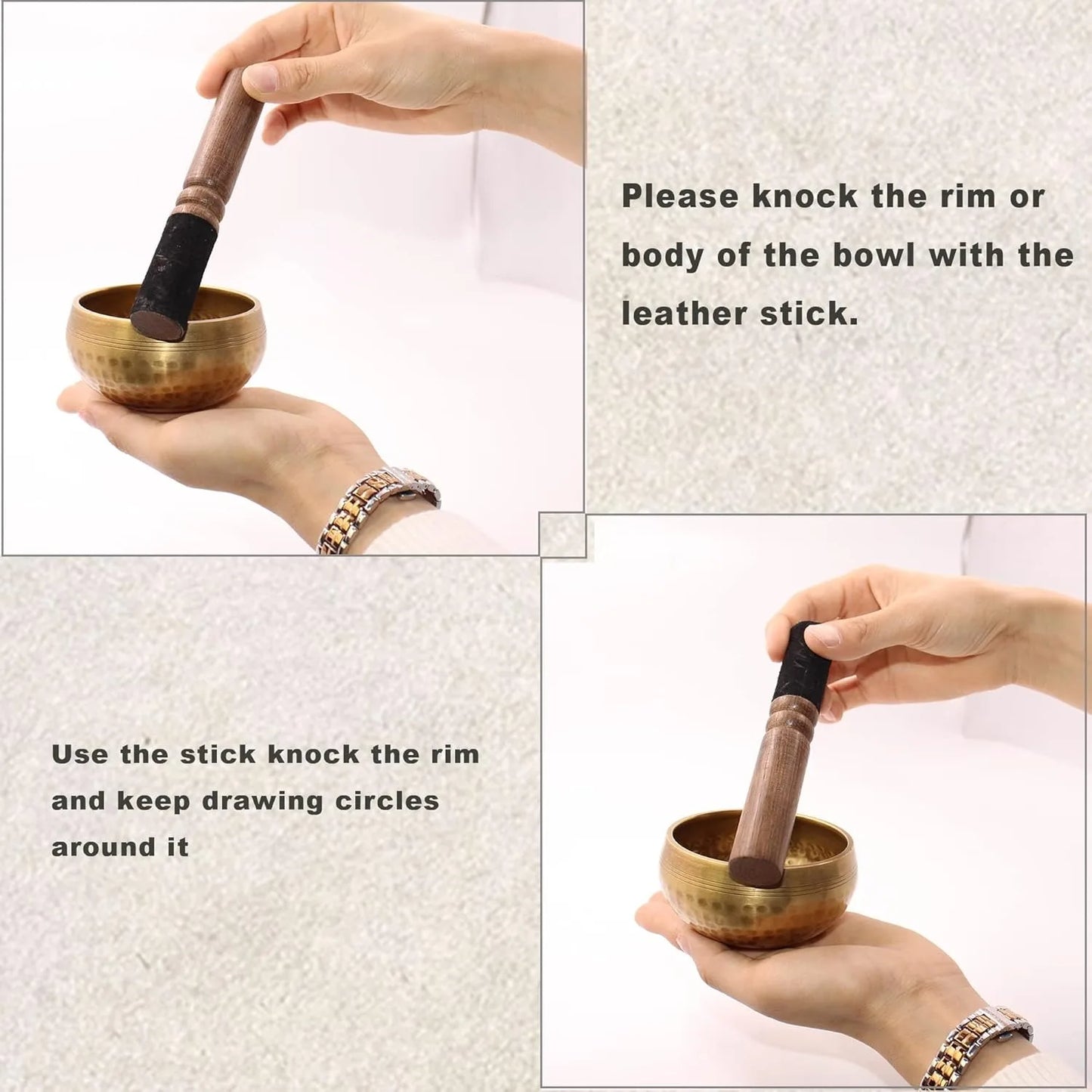 Please knock the rim or body of the bowl with the leather stick.

Use the stick knock the rim and keep drawing circles around it