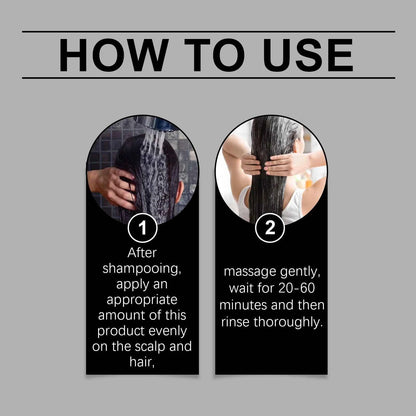 HOW TO USE

1

After shampooing, apply an appropriate amount of this product evenly on the scalp and hair,

2

massage gently, wait for 20-60 minutes and then rinse thoroughly.