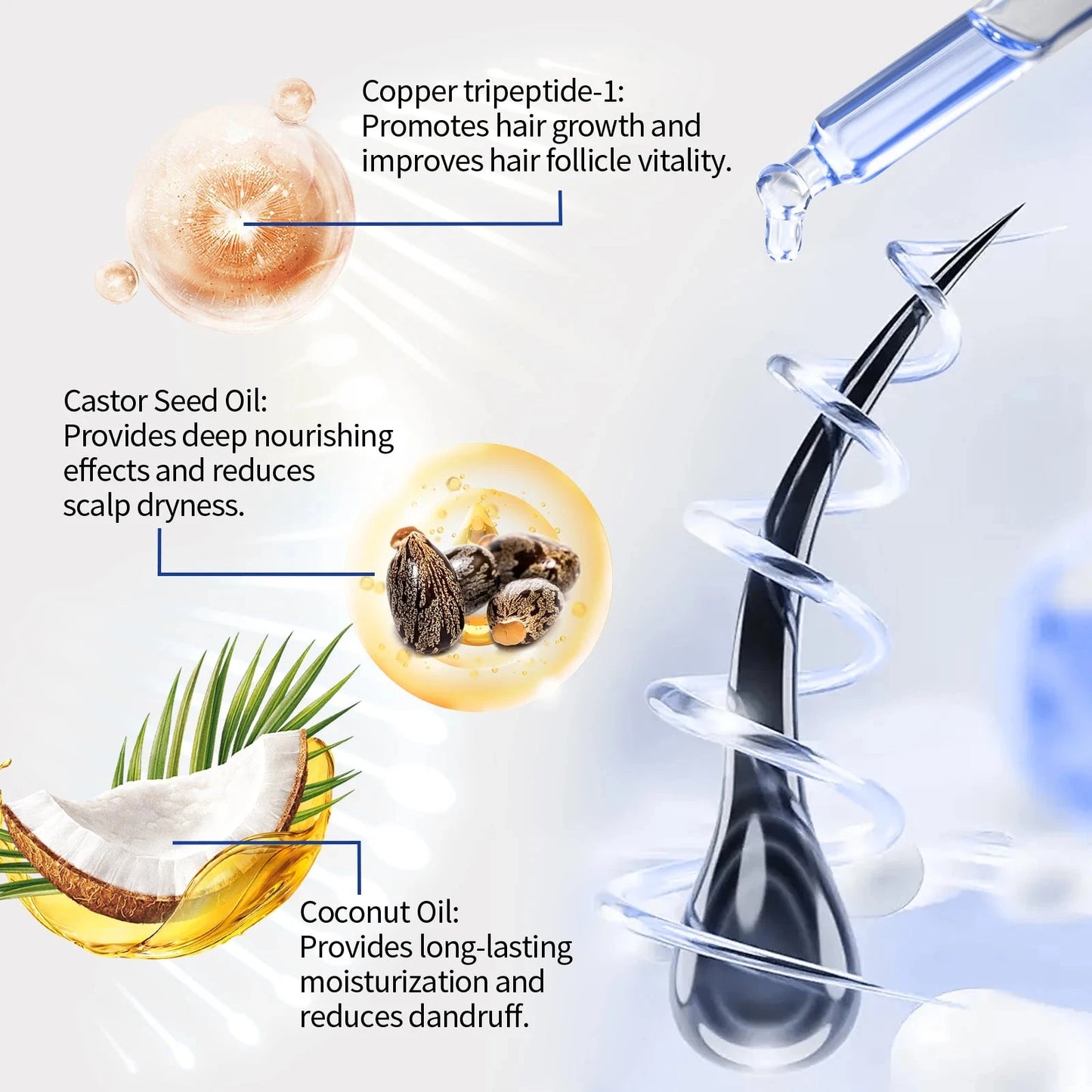 Copper tripeptide-1:
Promotes hair growth and improves hair follicle vitality.

Castor Seed Oil:
Provides deep nourishing effects and reduces scalp dryness.

Coconut Oil:
Provides long-lasting moisturization and reduces dandruff.