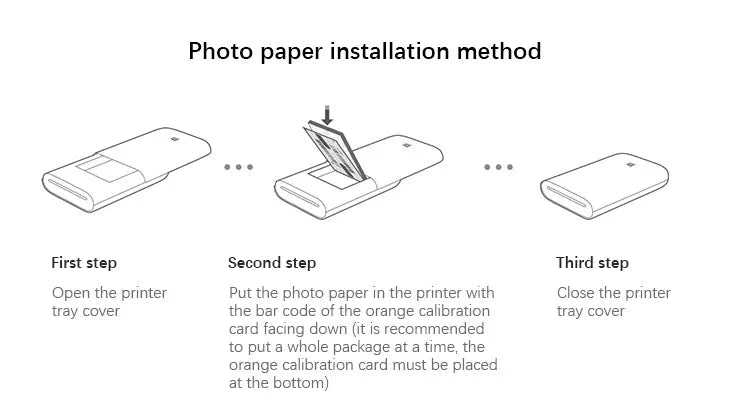 Photo paper installation method

First step

Open the printer tray cover

Second step

Put the photo paper in the printer with the bar code of the orange calibration card facing down (it is recommended to put a whole package at a time, the orange calibration card must be placed at the bottom)

Third step

Close the printer tray cover