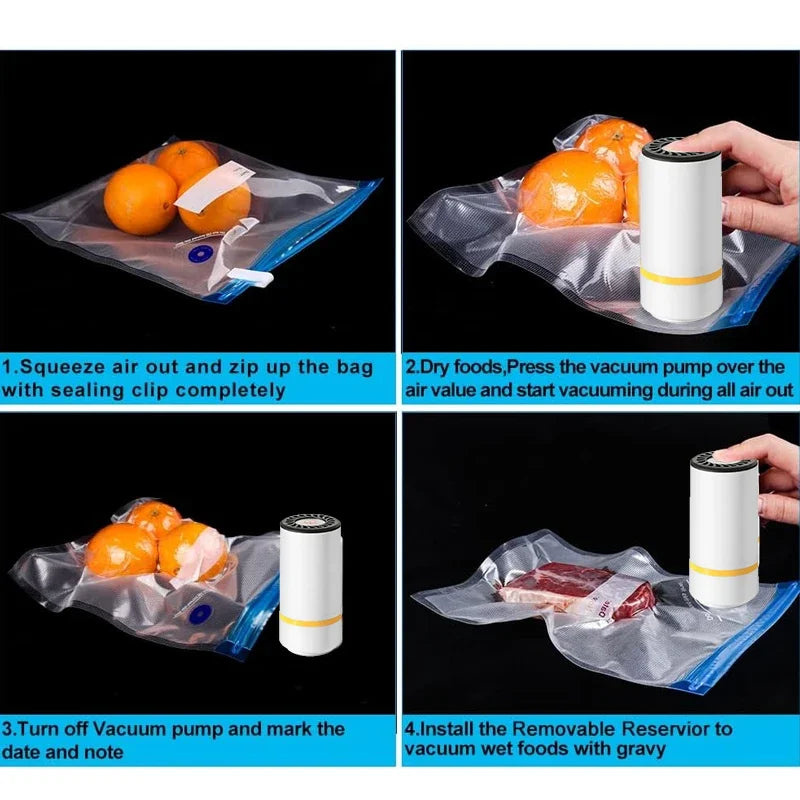 1.Squeeze air out and zip up the bag with sealing clip completely

2.Dry foods,Press the vacuum pump over the air value and start vacuuming during all air out

3.Turn off Vacuum pump and mark the date and note

4.Install the Removable Reservior to vacuum wet foods with gravy