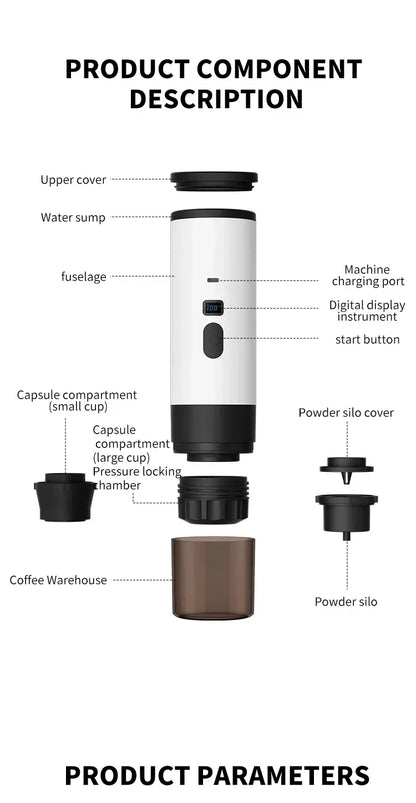 PRODUCT COMPONENT DESCRIPTION

Upper cover

Water sump

fuselage

Machine charging port

Digital display instrument

start button

Capsule compartment (small cup)

Capsule compartment (large cup)

Pressure locking chamber

Powder silo cover

Coffee Warehouse

Powder silo

PRODUCT PARAMETERS