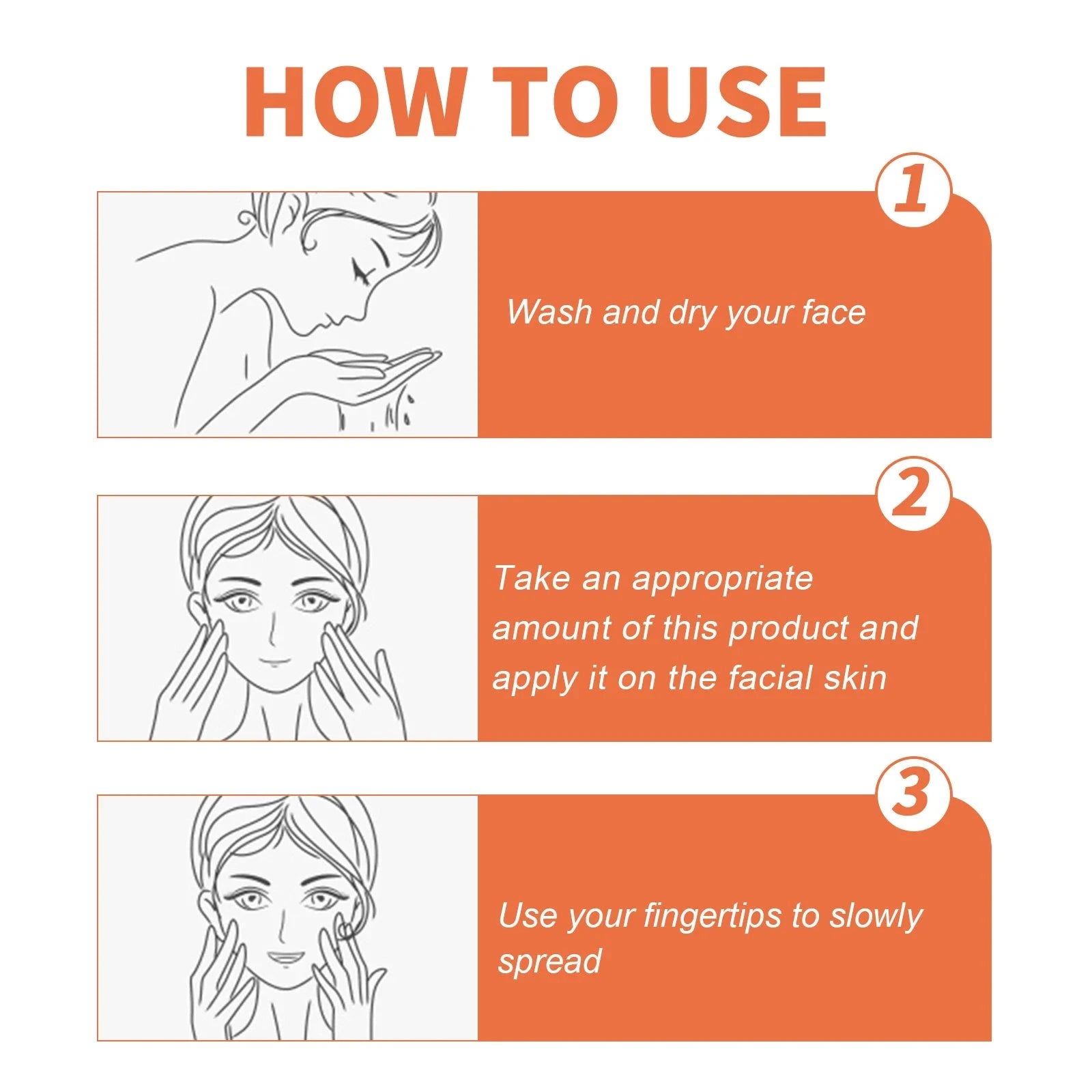 HOW TO USE

1

Wash and dry your face

2

Take an appropriate amount of this product and apply it on the facial skin

3

Use your fingertips to slowly spread