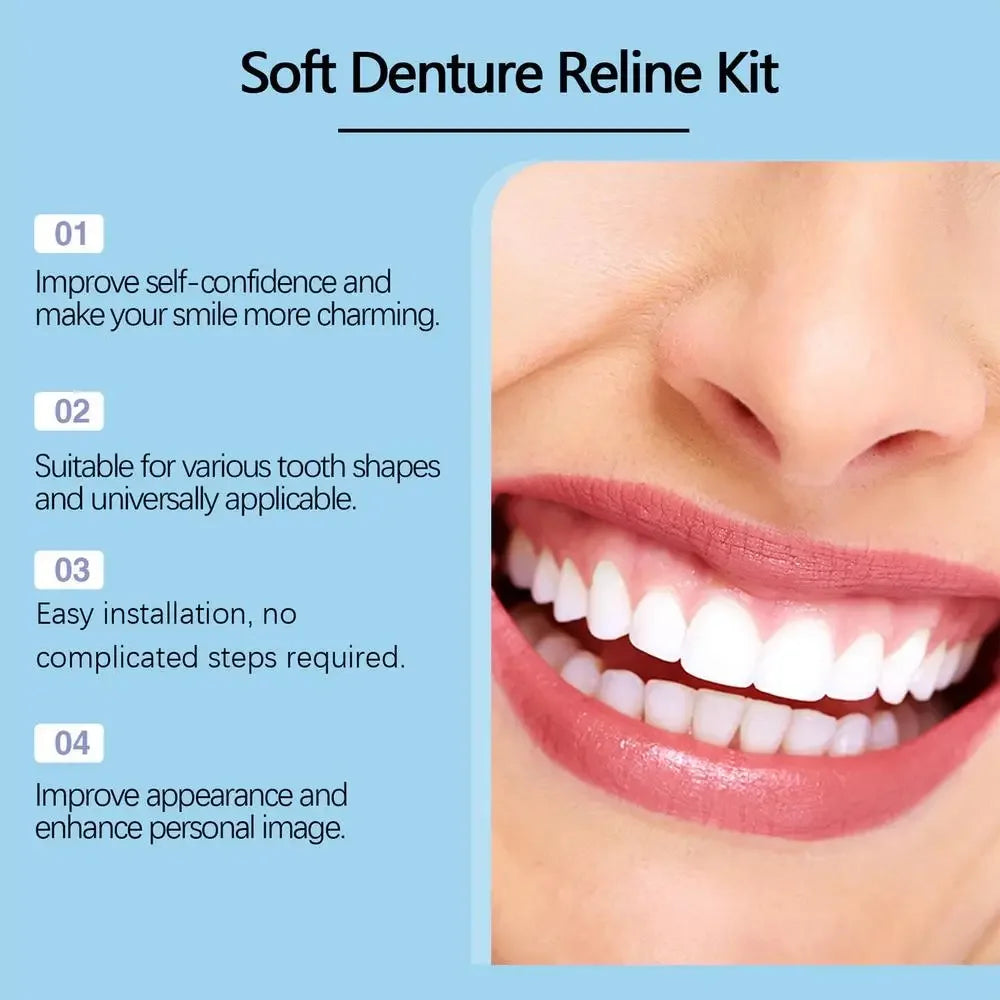 Soft Denture Reline Kit

01

Improve self-confidence and make your smile more charming.

02

Suitable for various tooth shapes and universally applicable.

03

Easy installation, no complicated steps required.

04

Improve appearance and enhance personal image.