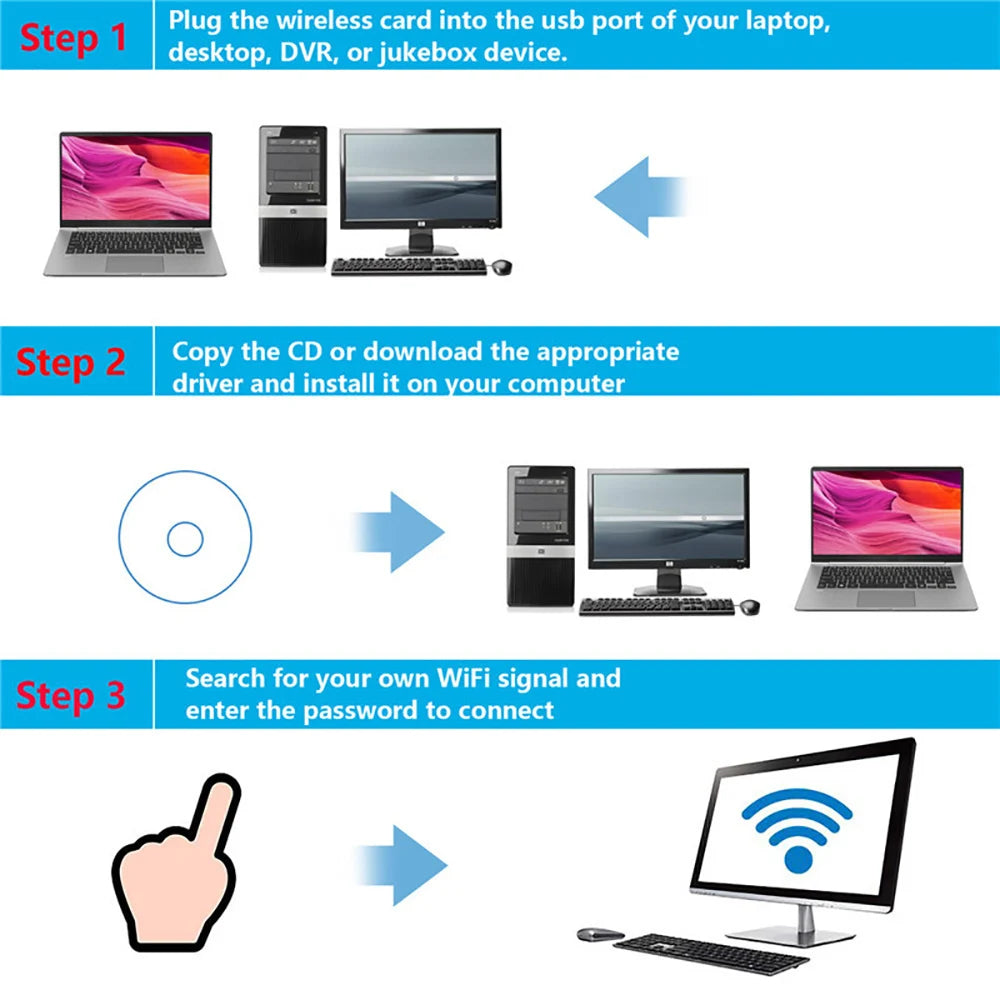 Step 1
Plug the wireless card into the usb port of your laptop, desktop, DVR, or jukebox device.

Step 2
Copy the CD or download the appropriate driver and install it on your computer

Step 3
Search for your own WiFi signal and enter the password to connect