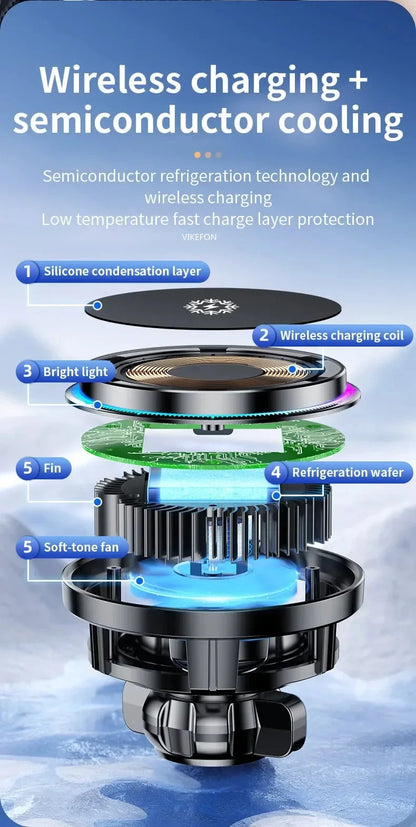 Wireless charging + semiconductor cooling

Semiconductor refrigeration technology and wireless charging
Low temperature fast charge layer protection
VIKEFON

1 Silicone condensation layer

2 Wireless charging coil

3 Bright light

5 Fin

4 Refrigeration wafer

5 Soft-tone fan