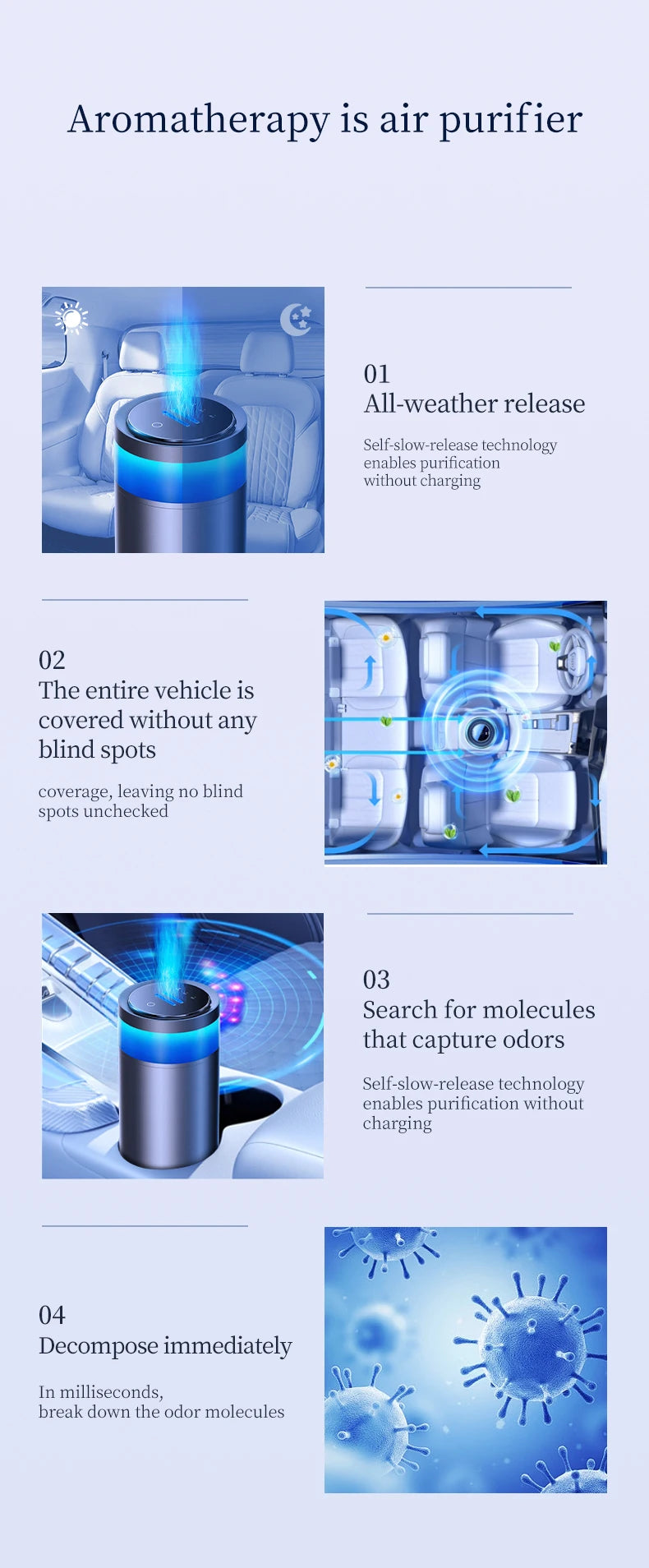 Aromatherapy is air purifier

01
All-weather release

Self-slow-release technology enables purification without charging

02
The entire vehicle is covered without any blind spots

coverage, leaving no blind spots unchecked

03
Search for molecules that capture odors

Self-slow-release technology enables purification without charging

04
Decompose immediately

In milliseconds, break down the odor molecules