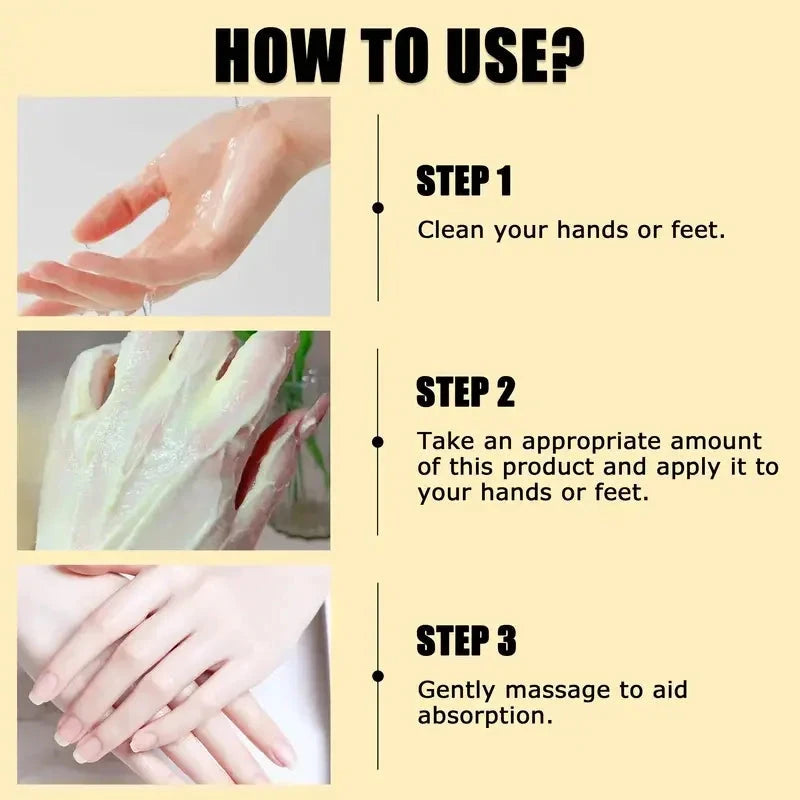 HOW TO USE?

STEP 1

Clean your hands or feet.

STEP 2

Take an appropriate amount of this product and apply it to your hands or feet.

STEP 3

Gently massage to aid absorption.