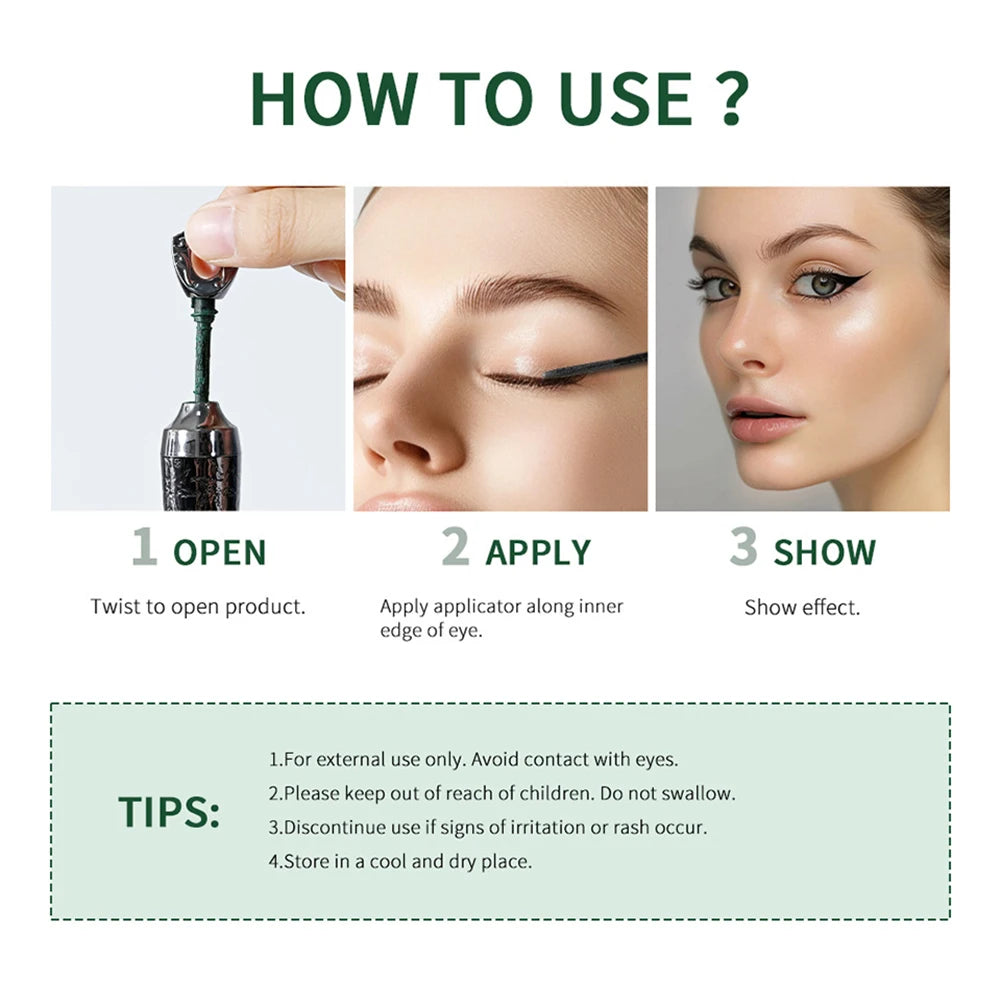 HOW TO USE ?

1 OPEN

Twist to open product.

2 APPLY

Apply applicator along inner edge of eye.

3 SHOW

Show effect.

TIPS:

1.For external use only. Avoid contact with eyes.
2.Please keep out of reach of children. Do not swallow.
3.Discontinue use if signs of irritation or rash occur.
4.Store in a cool and dry place.