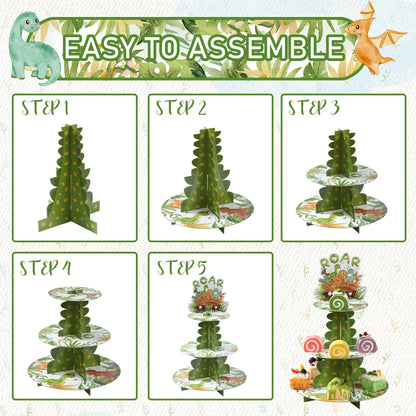 EASY TO ASSEMBLE

STEP 1

STEP 2

STEP 3

STEP 4

STEP 5

ROAR

ROAR