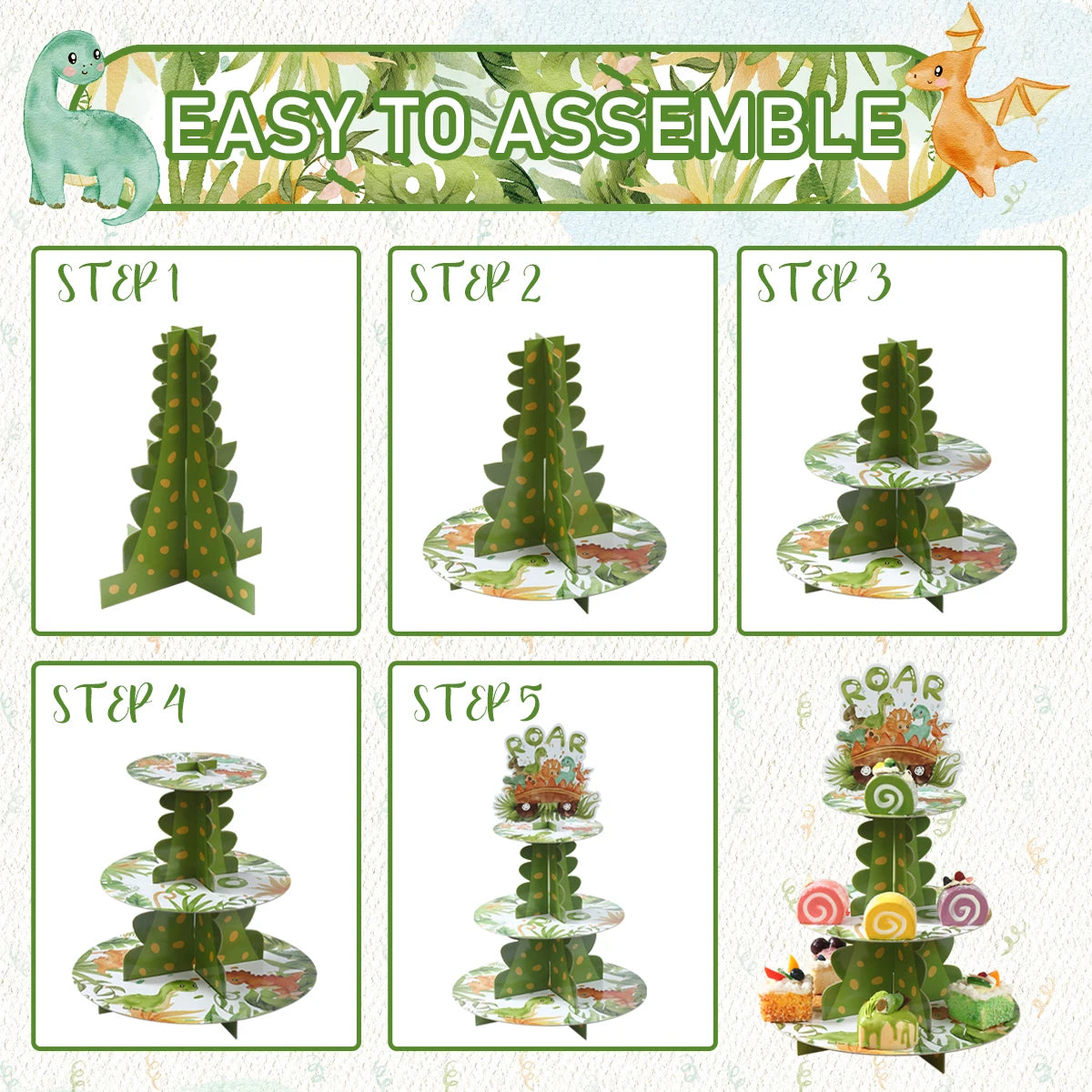 EASY TO ASSEMBLE

STEP 1

STEP 2

STEP 3

STEP 4

STEP 5

ROAR

ROAR