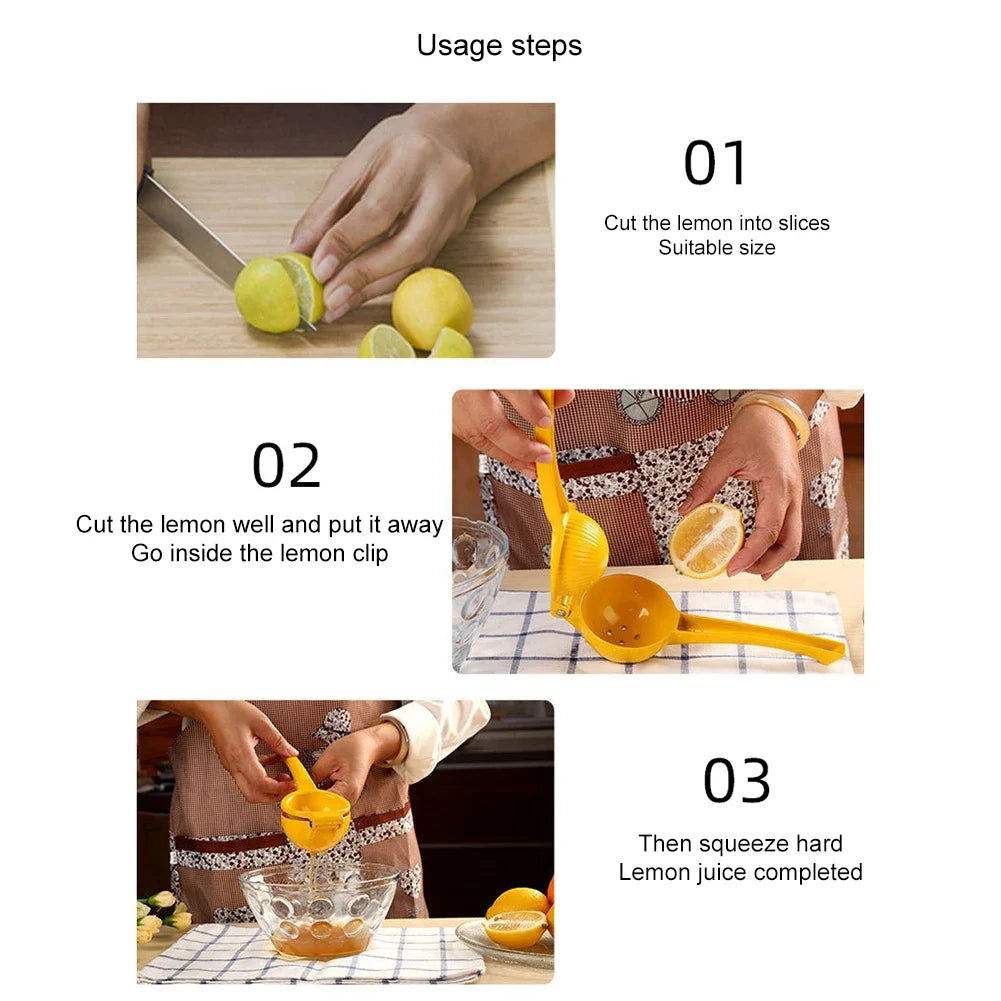 Usage steps

01

Cut the lemon into slices
Suitable size

02

Cut the lemon well and put it away
Go inside the lemon clip

03

Then squeeze hard
Lemon juice completed