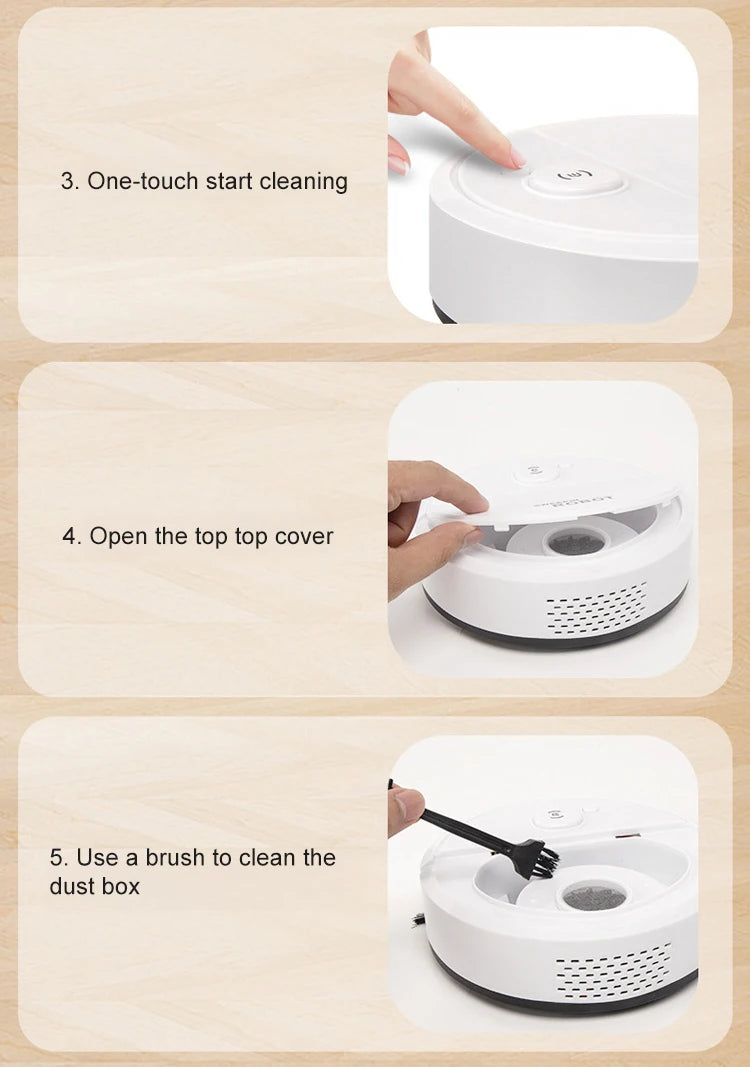 3. One-touch start cleaning

4. Open the top top cover

5. Use a brush to clean the dust box