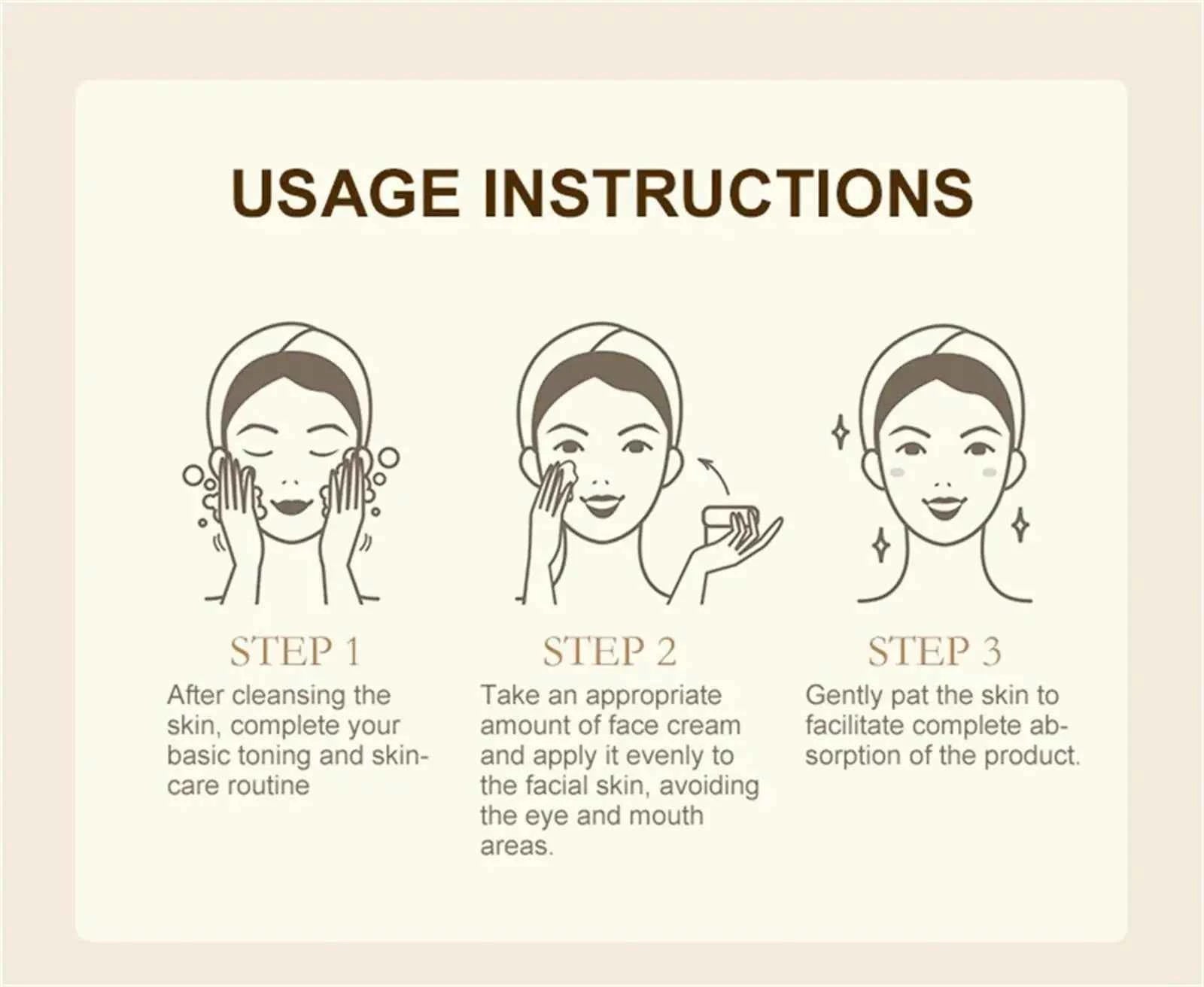 USAGE INSTRUCTIONS

STEP 1
After cleansing the skin, complete your basic toning and skincare routine

STEP 2
Take an appropriate amount of face cream and apply it evenly to the facial skin, avoiding the eye and mouth areas.

STEP 3
Gently pat the skin to facilitate complete absorption of the product.