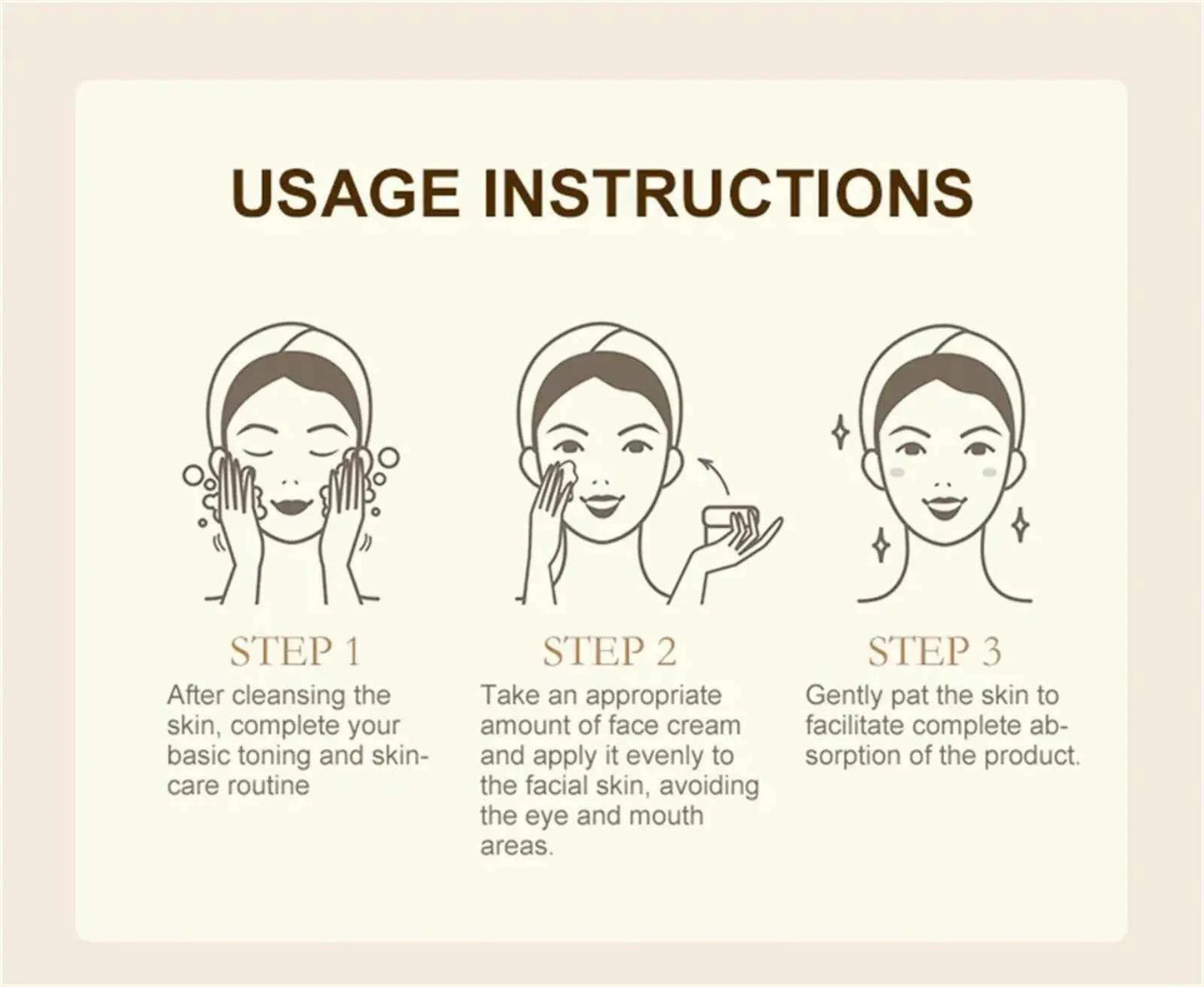 USAGE INSTRUCTIONS

STEP 1
After cleansing the skin, complete your basic toning and skincare routine

STEP 2
Take an appropriate amount of face cream and apply it evenly to the facial skin, avoiding the eye and mouth areas.

STEP 3
Gently pat the skin to facilitate complete absorption of the product.