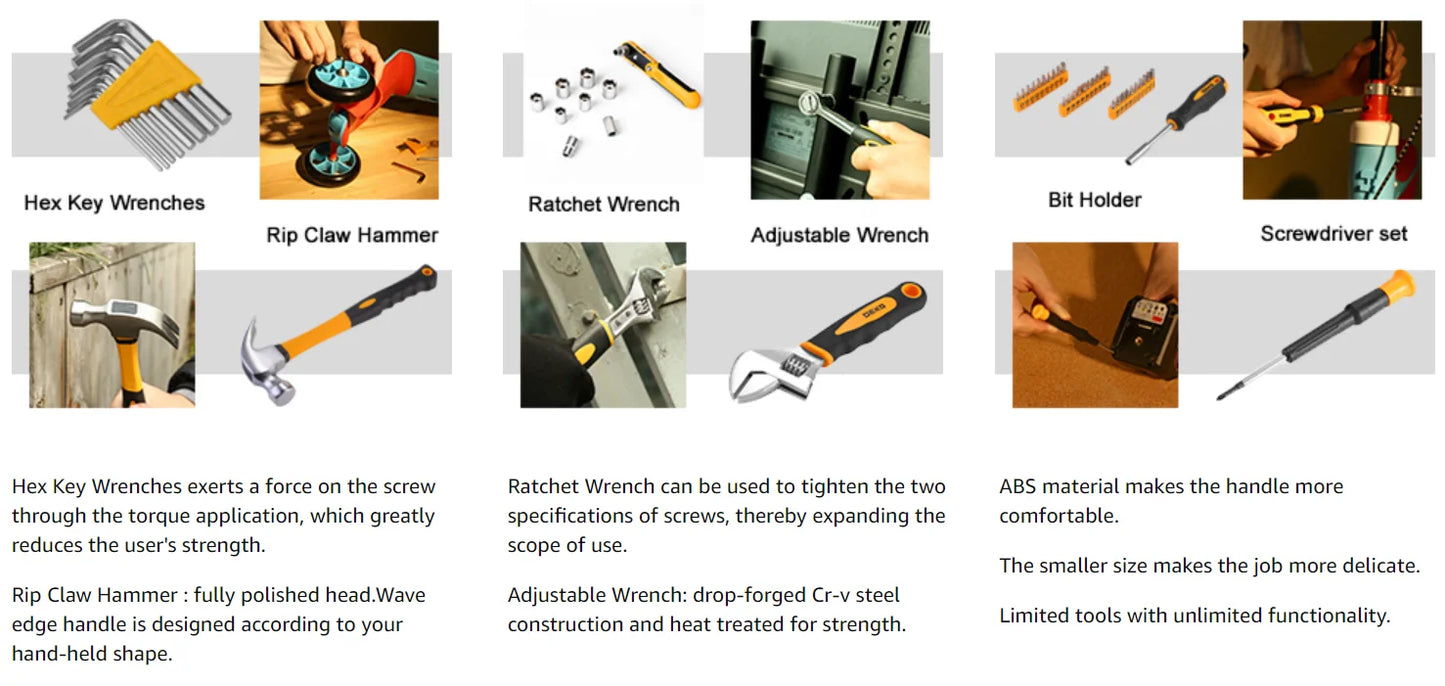 Hex Key Wrenches

Rip Claw Hammer

Hex Key Wrenches exerts a force on the screw through the torque application, which greatly reduces the user's strength.

Rip Claw Hammer : fully polished head.Wave edge handle is designed according to your hand-held shape.

Ratchet Wrench

Adjustable Wrench

DEKO

Ratchet Wrench can be used to tighten the two specifications of screws, thereby expanding the scope of use.

Adjustable Wrench: drop-forged Cr-v steel construction and heat treated for strength.

Bit Holder

Screwdriver set

ABS material makes the handle more comfortable.

The smaller size makes the job more delicate.

Limited tools with unlimited functionality.