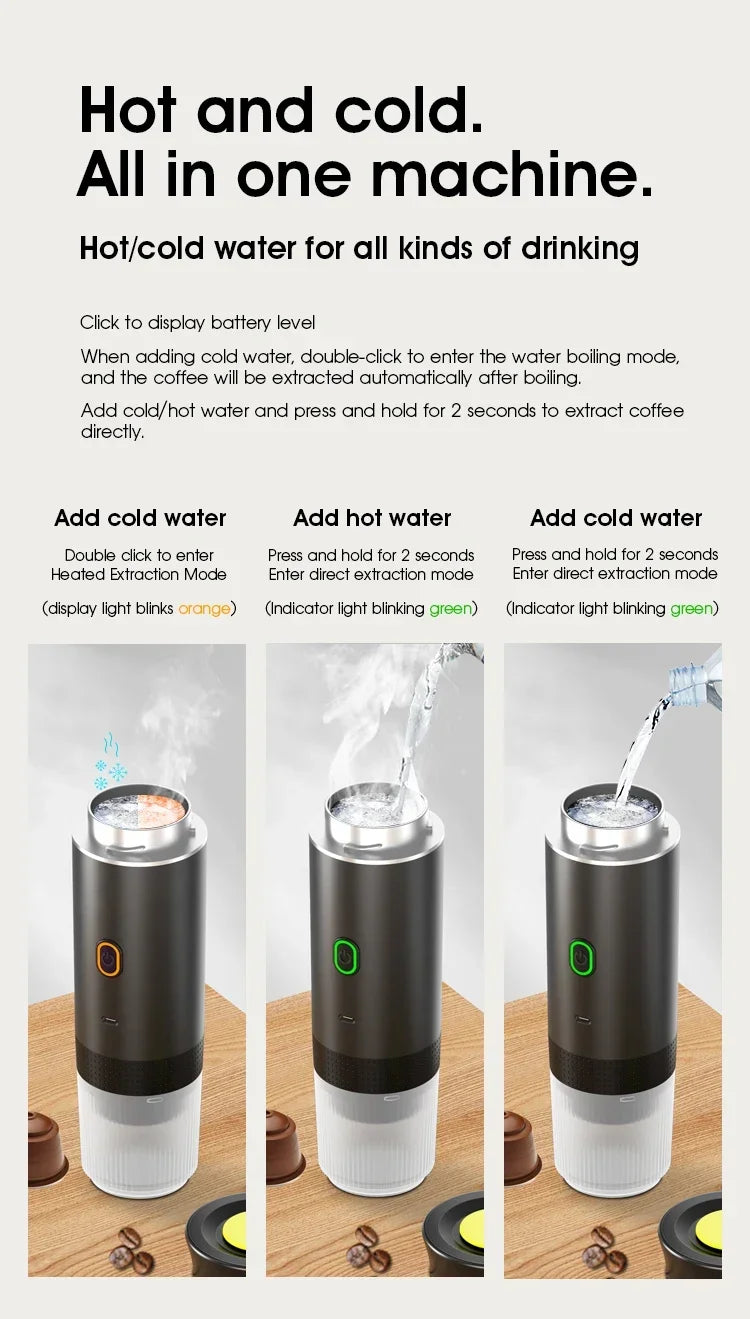 Hot and cold.
All in one machine.

Hot/cold water for all kinds of drinking

Click to display battery level

When adding cold water, double-click to enter the water boiling mode, and the coffee will be extracted automatically after boiling.

Add cold/hot water and press and hold for 2 seconds to extract coffee directly.

Add cold water

Double click to enter Heated Extraction Mode

(display light blinks orange)

Add hot water

Press and hold for 2 seconds Enter direct extraction mode

(Indicator light blinking green)

Add cold water

Press and hold for 2 seconds Enter direct extraction mode

(Indicator light blinking green)