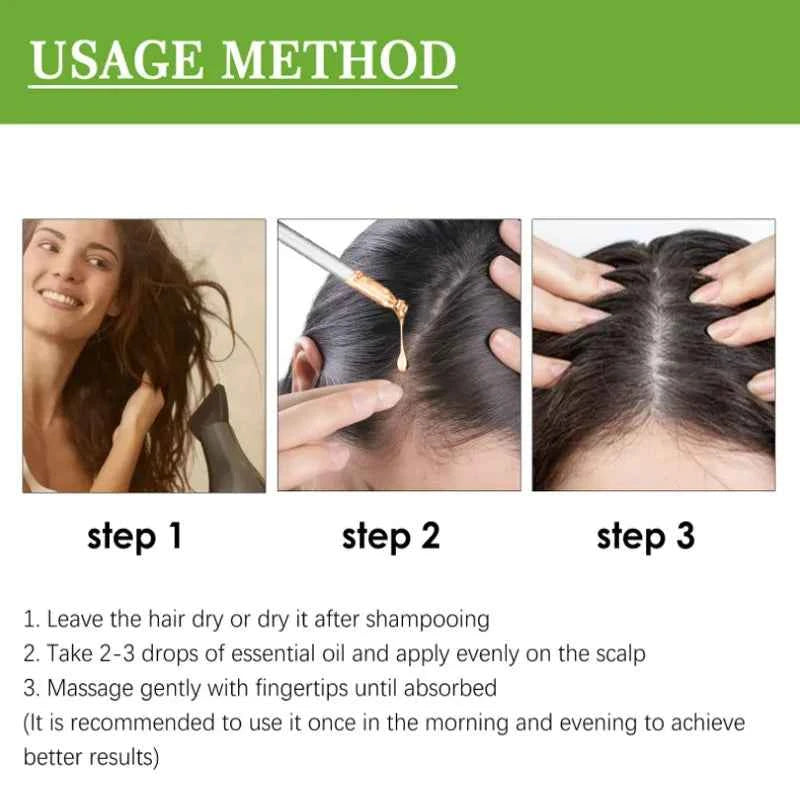 USAGE METHOD

step 1

step 2

step 3

1. Leave the hair dry or dry it after shampooing
2. Take 2-3 drops of essential oil and apply evenly on the scalp
3. Massage gently with fingertips until absorbed
(It is recommended to use it once in the morning and evening to achieve better results)