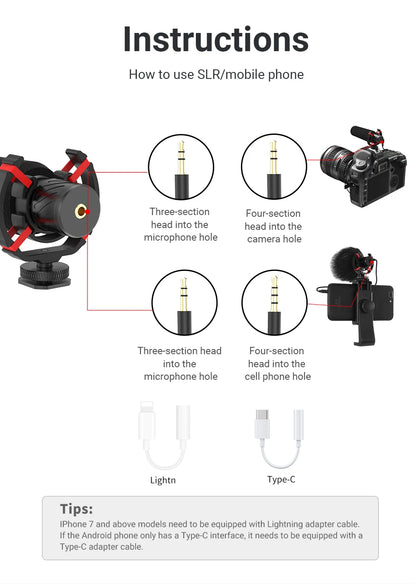 Instructions

How to use SLR/mobile phone

Three-section head into the microphone hole

Four-section head into the camera hole

Three-section head into the microphone hole

Four-section head into the cell phone hole

Lightn

Type-C

Tips:

IPhone 7 and above models need to be equipped with Lightning adapter cable. If the Android phone only has a Type-C interface, it needs to be equipped with a Type-C adapter cable.