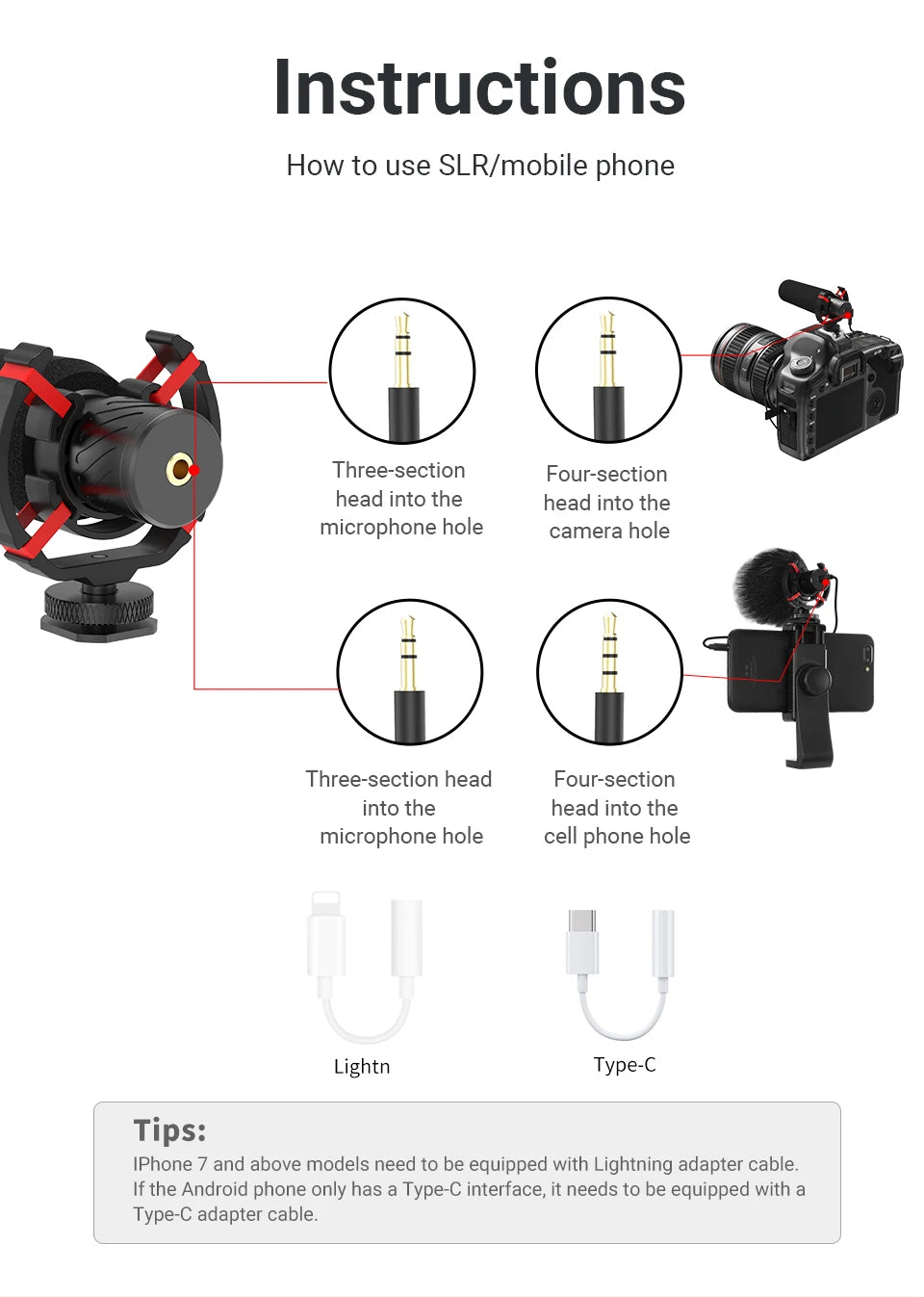 Instructions

How to use SLR/mobile phone

Three-section head into the microphone hole

Four-section head into the camera hole

Three-section head into the microphone hole

Four-section head into the cell phone hole

Lightn

Type-C

Tips:
IPhone 7 and above models need to be equipped with Lightning adapter cable. If the Android phone only has a Type-C interface, it needs to be equipped with a Type-C adapter cable.