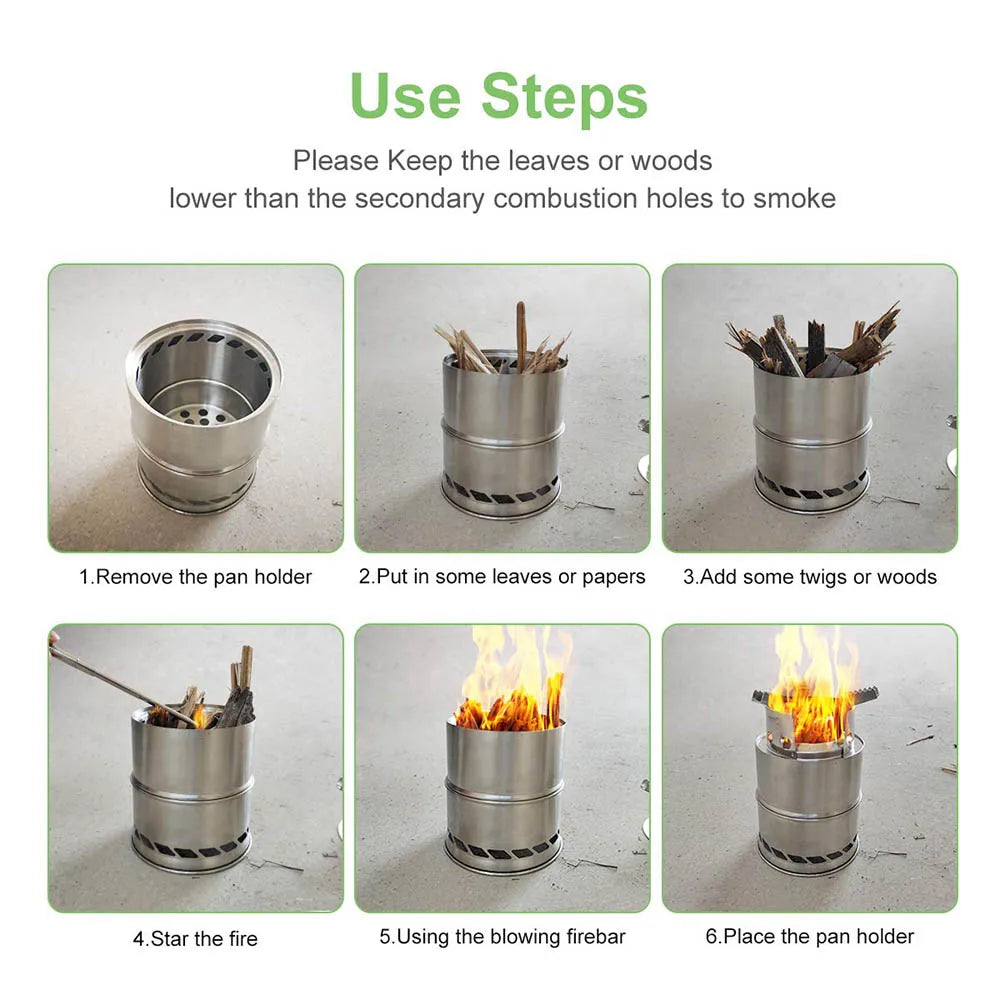 Use Steps

Please Keep the leaves or woods lower than the secondary combustion holes to smoke

1.Remove the pan holder

2.Put in some leaves or papers

3.Add some twigs or woods

4.Star the fire

5.Using the blowing firebar

6.Place the pan holder