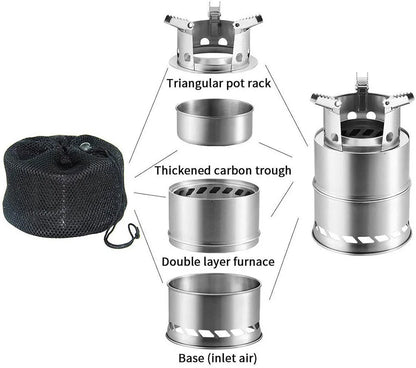 Triangular pot rack

Thickened carbon trough

Double layer furnace

Base (inlet air)