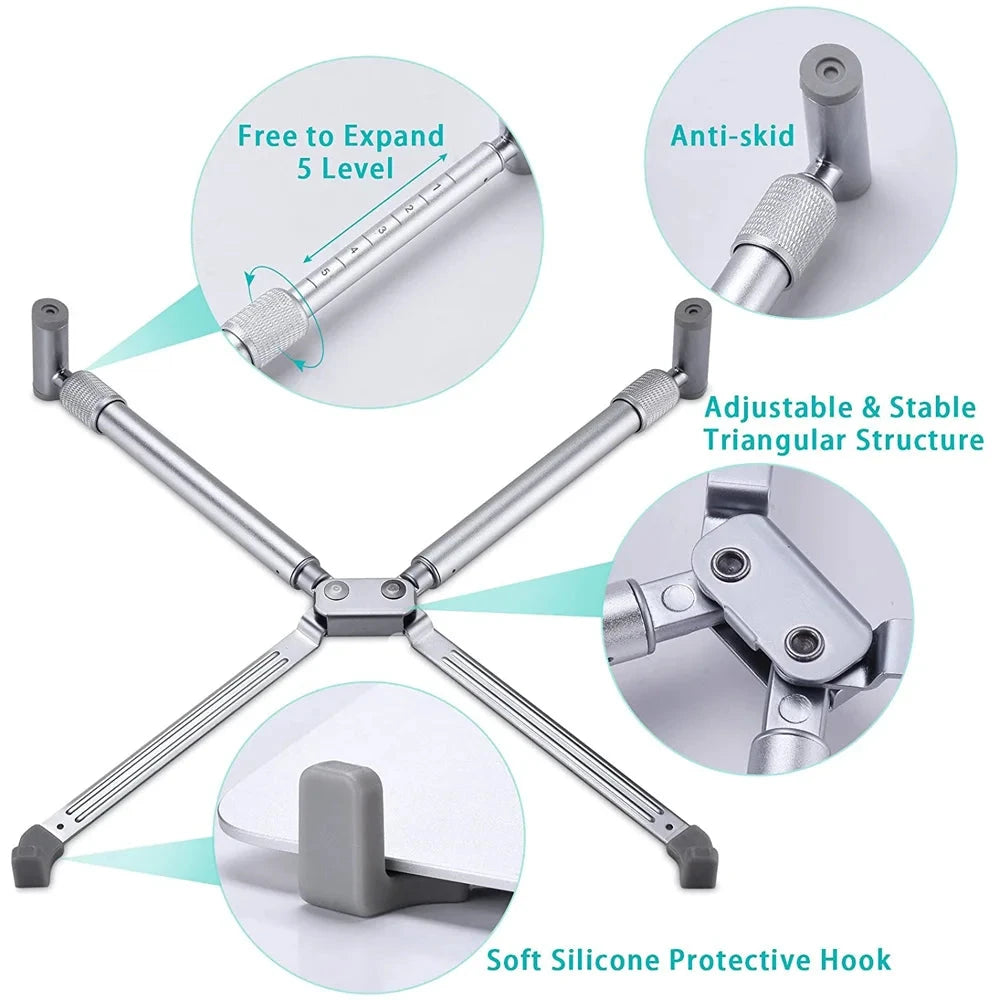 Free to Expand
5 Level

1
2
3
4
5

Anti-skid

Adjustable & Stable
Triangular Structure

Soft Silicone Protective Hook