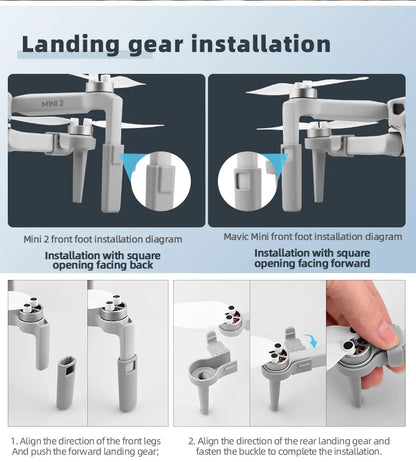 Landing gear installation

MINI 2

Mini 2 front foot installation diagram

Installation with square opening facing back

Mavic Mini front foot installation diagram

Installation with square opening facing forward

1. Align the direction of the front legs And push the forward landing gear;

2. Align the direction of the rear landing gear and fasten the buckle to complete the installation.