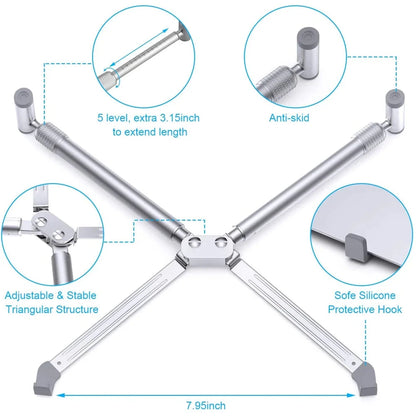 5 level, extra 3.15inch to extend length

Anti-skid

Adjustable & Stable Triangular Structure

Sofe Silicone Protective Hook

7.95inch