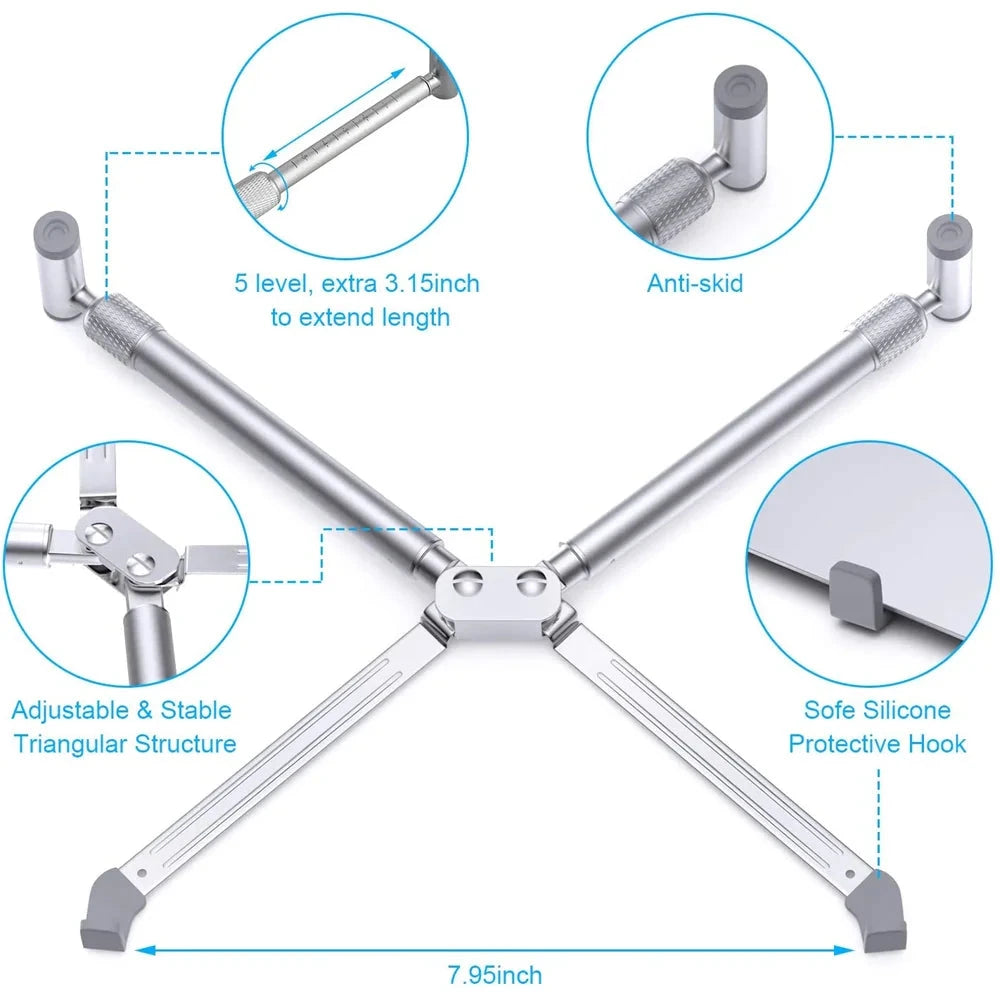 5 level, extra 3.15inch to extend length

Anti-skid

Adjustable & Stable Triangular Structure

Sofe Silicone Protective Hook

7.95inch